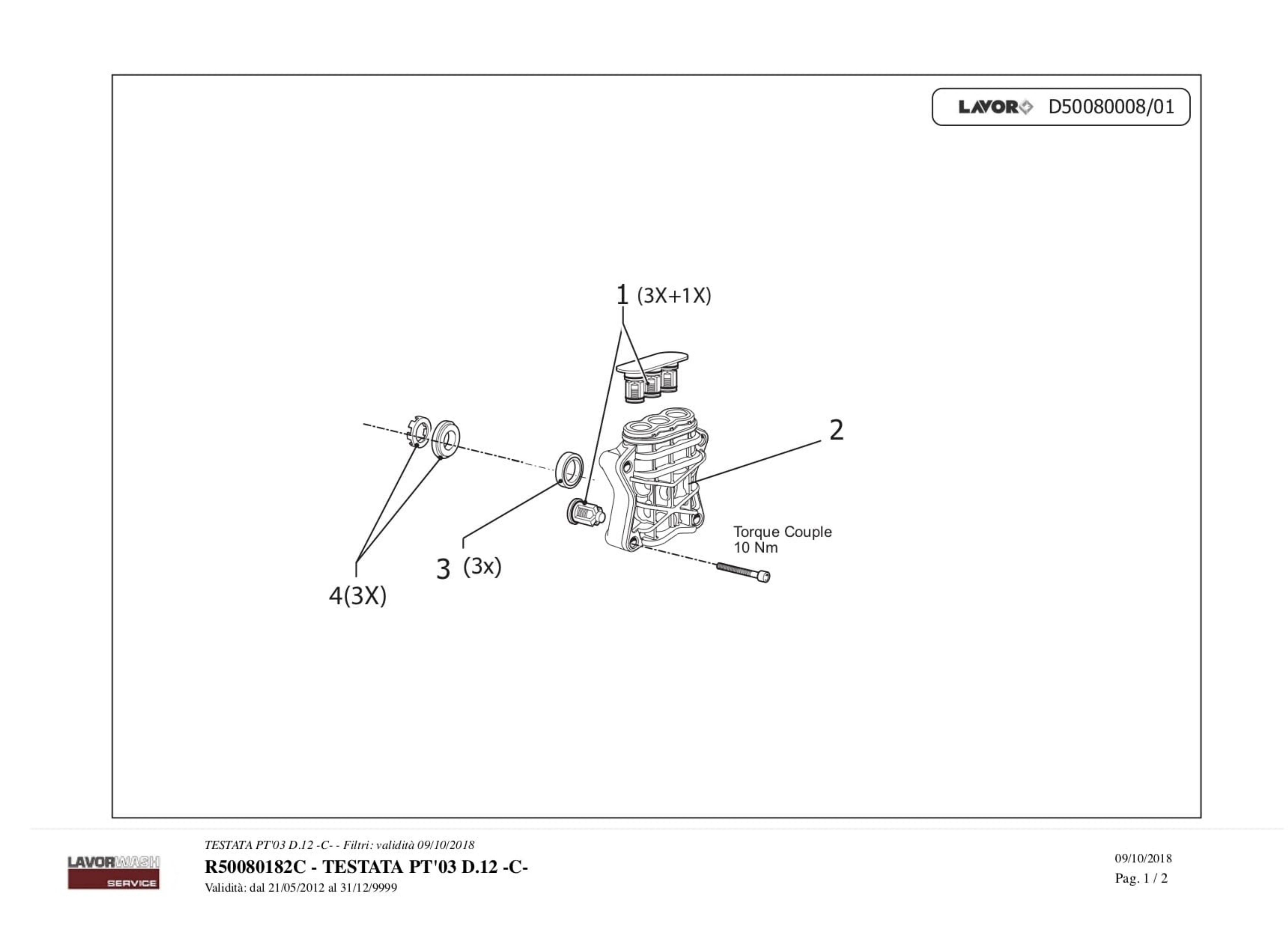 LAVOR D50080008/01

1 (3X+1X)

2

Torque Couple
10 Nm

3 (3x)

4(3X)

LAVORWASH SERVICE

TESTATA PT'03 D.12 -C- - Filtri: validità 09/10/2018

R50080182C - TESTATA PT'03 D.12 -C-

Validità: dal 21/05/2012 al 31/12/9999

09/10/2018
Pag. 1 / 2