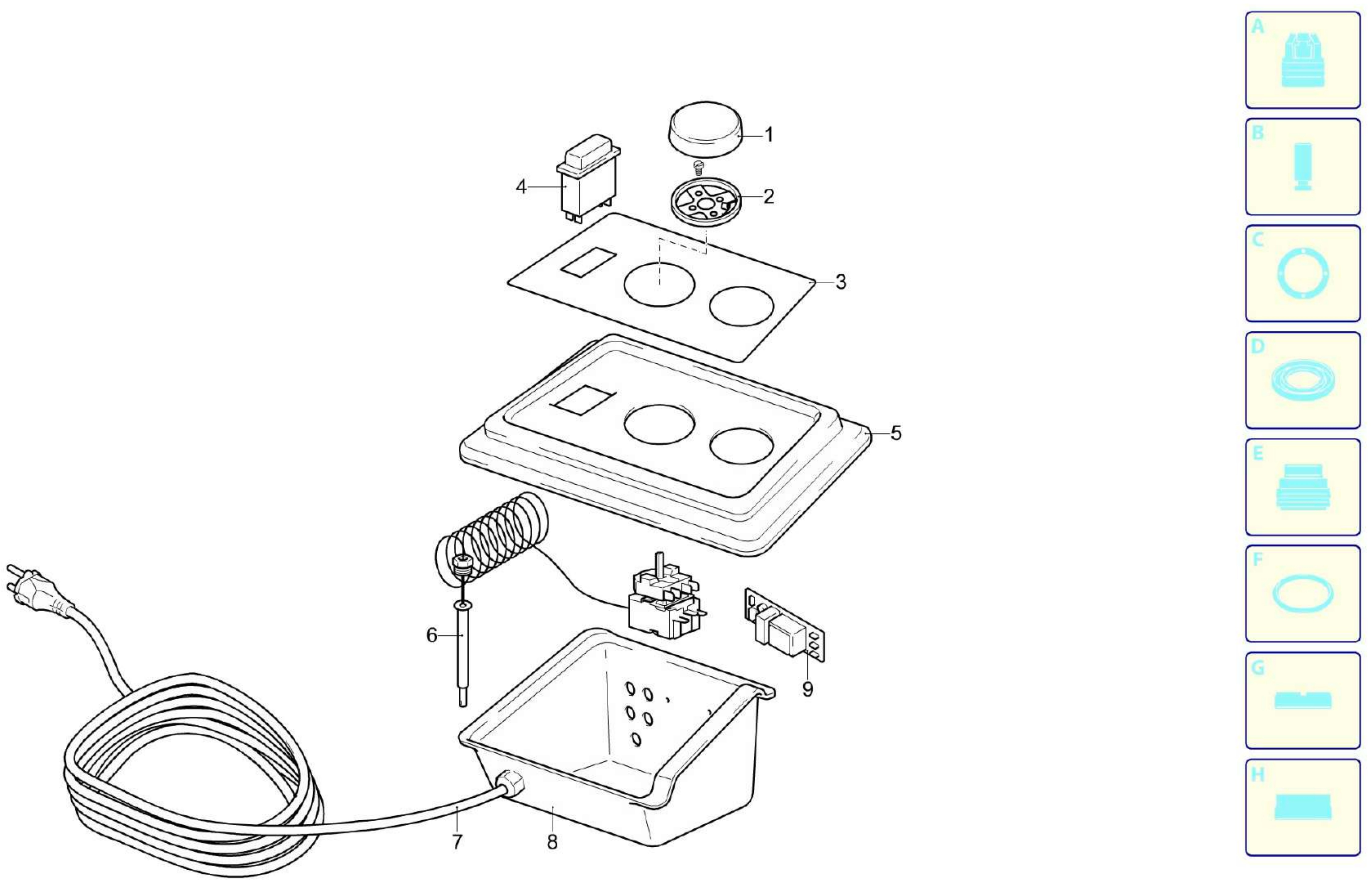 1
4
2
3
5
6
9
7
8
A
B
C
D
E
F
G
H