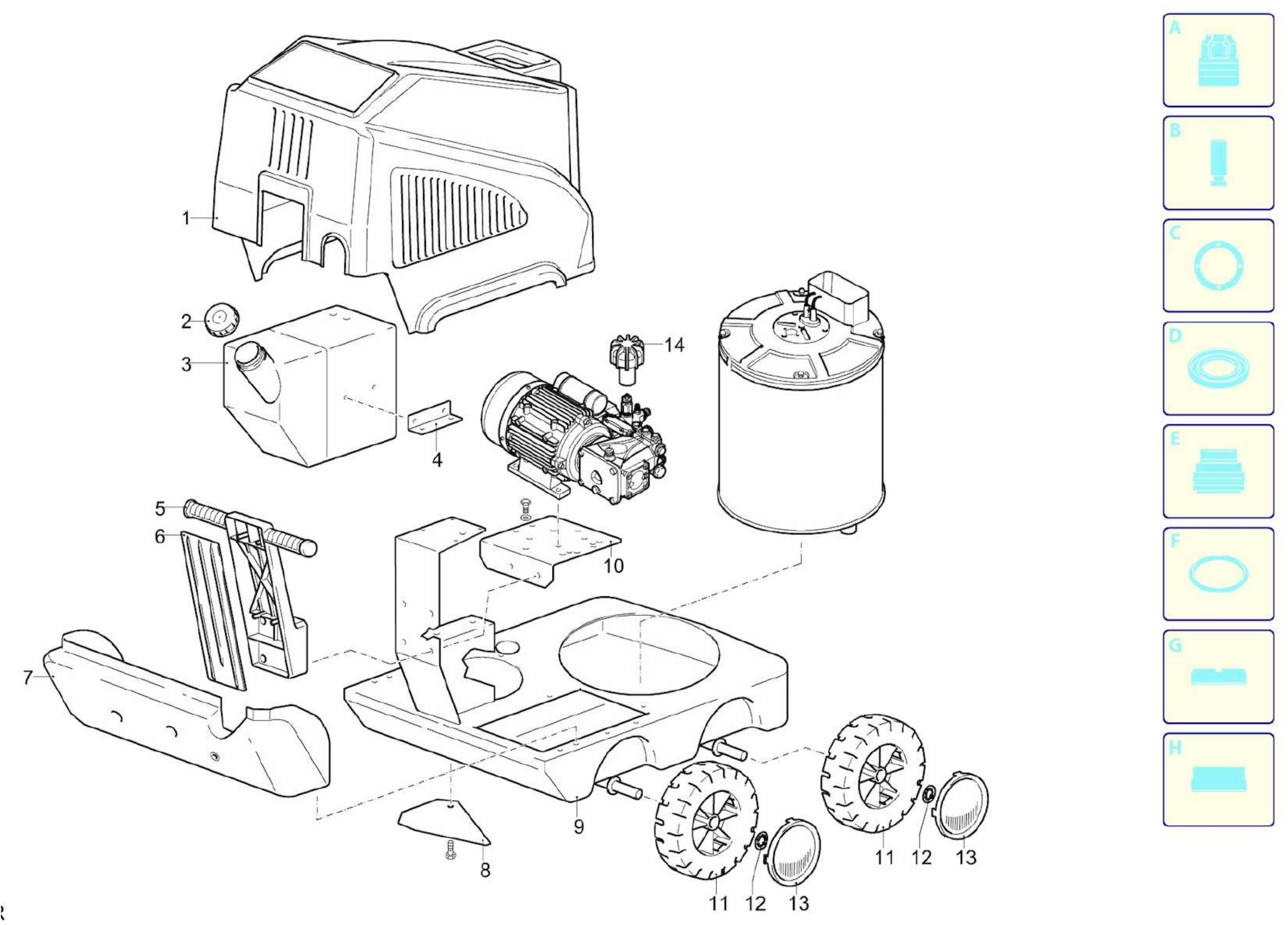 1
2
3
4
14
5
6
10
7
9
8
11
12
13
11
12
13
A
B
C
D
E
F
G
H