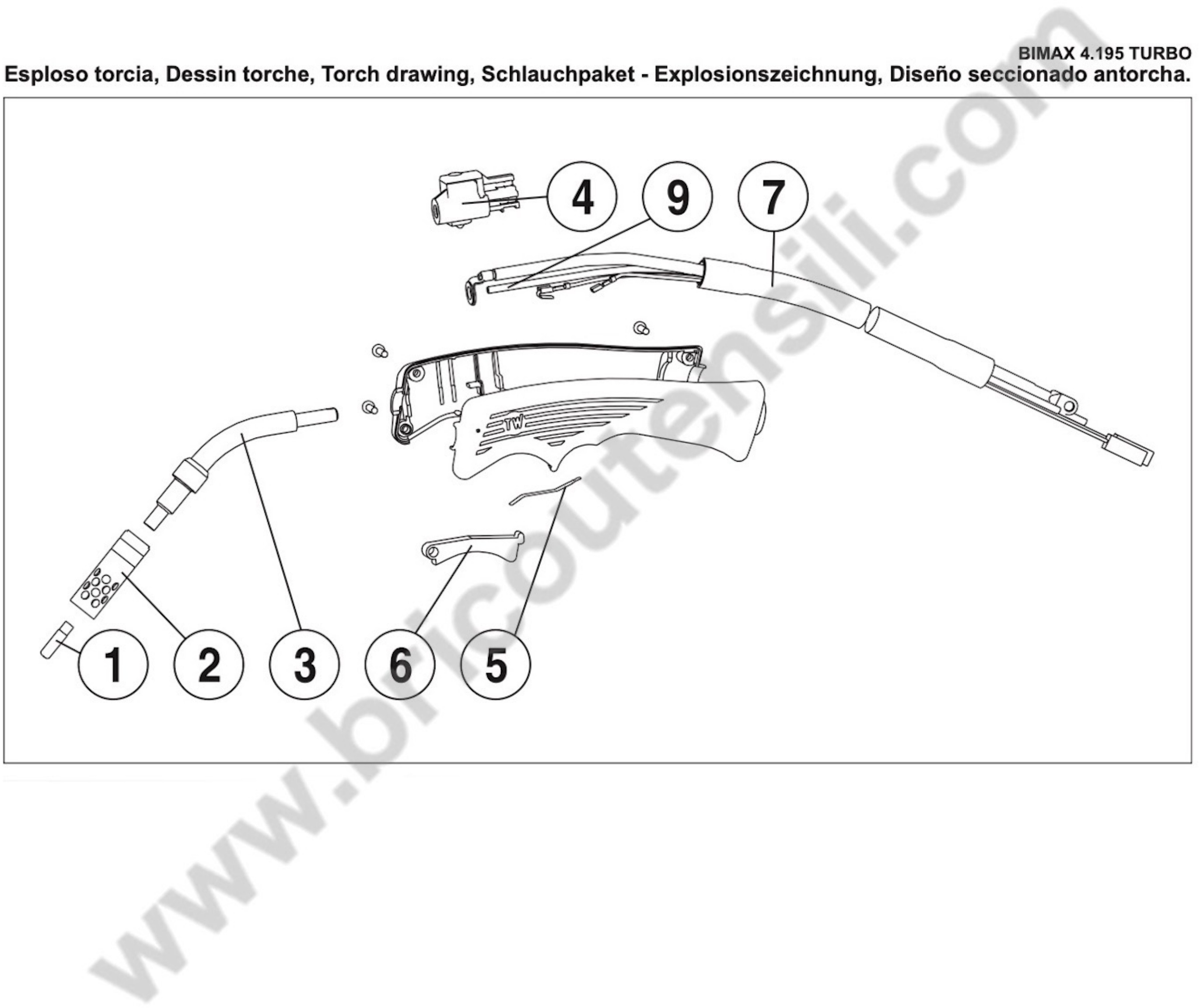 BIMAX 4.195 TURBO
Esploso torcia, Dessin torche, Torch drawing, Schlauchpaket - Explosionszeichnung, Diseño seccionado antorcha.

4
9
7
TW
1
2
3
6
5

www.bricoutensili.com