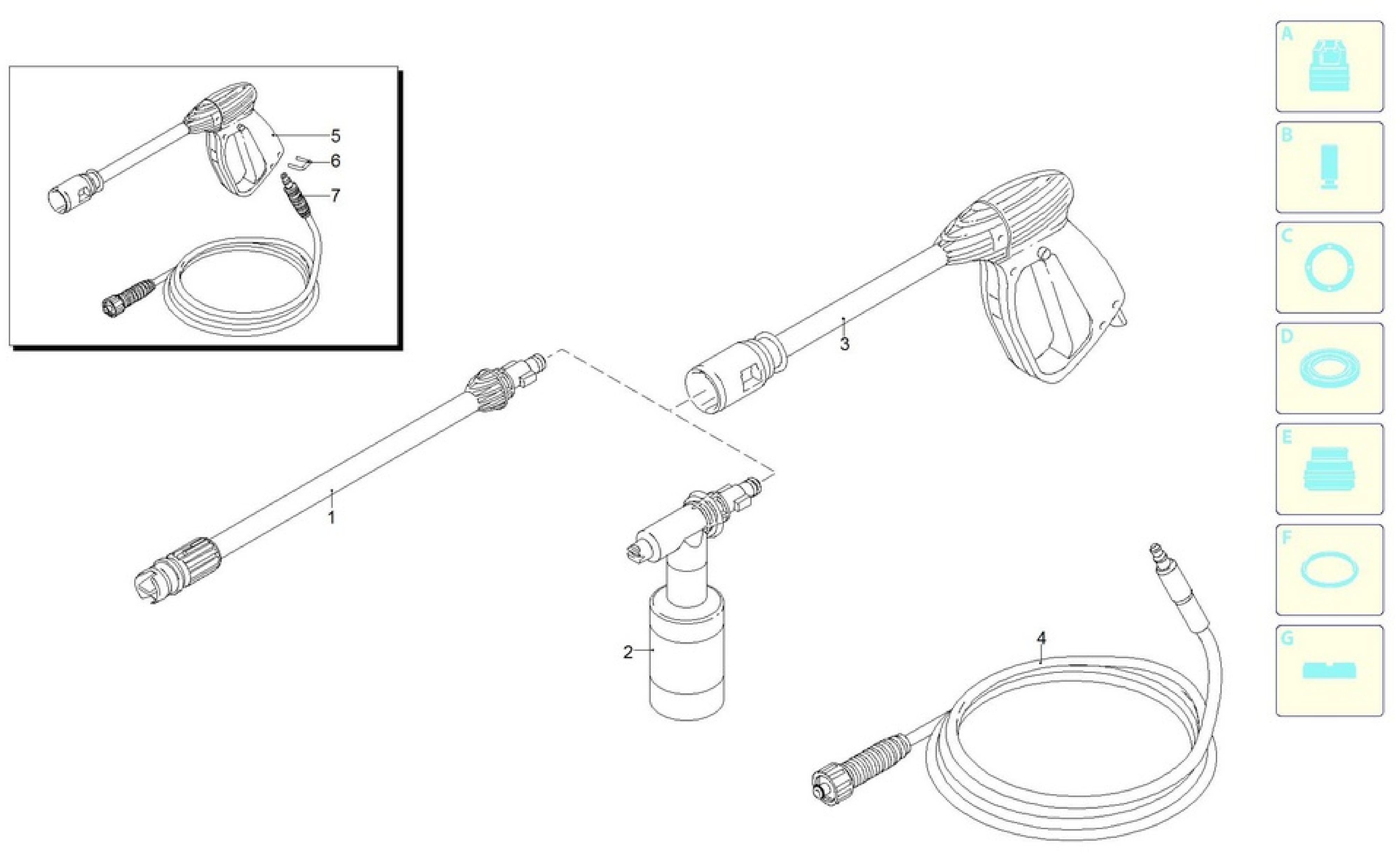 5
6
7
3
1
2
4
A
B
C
D
E
F
G