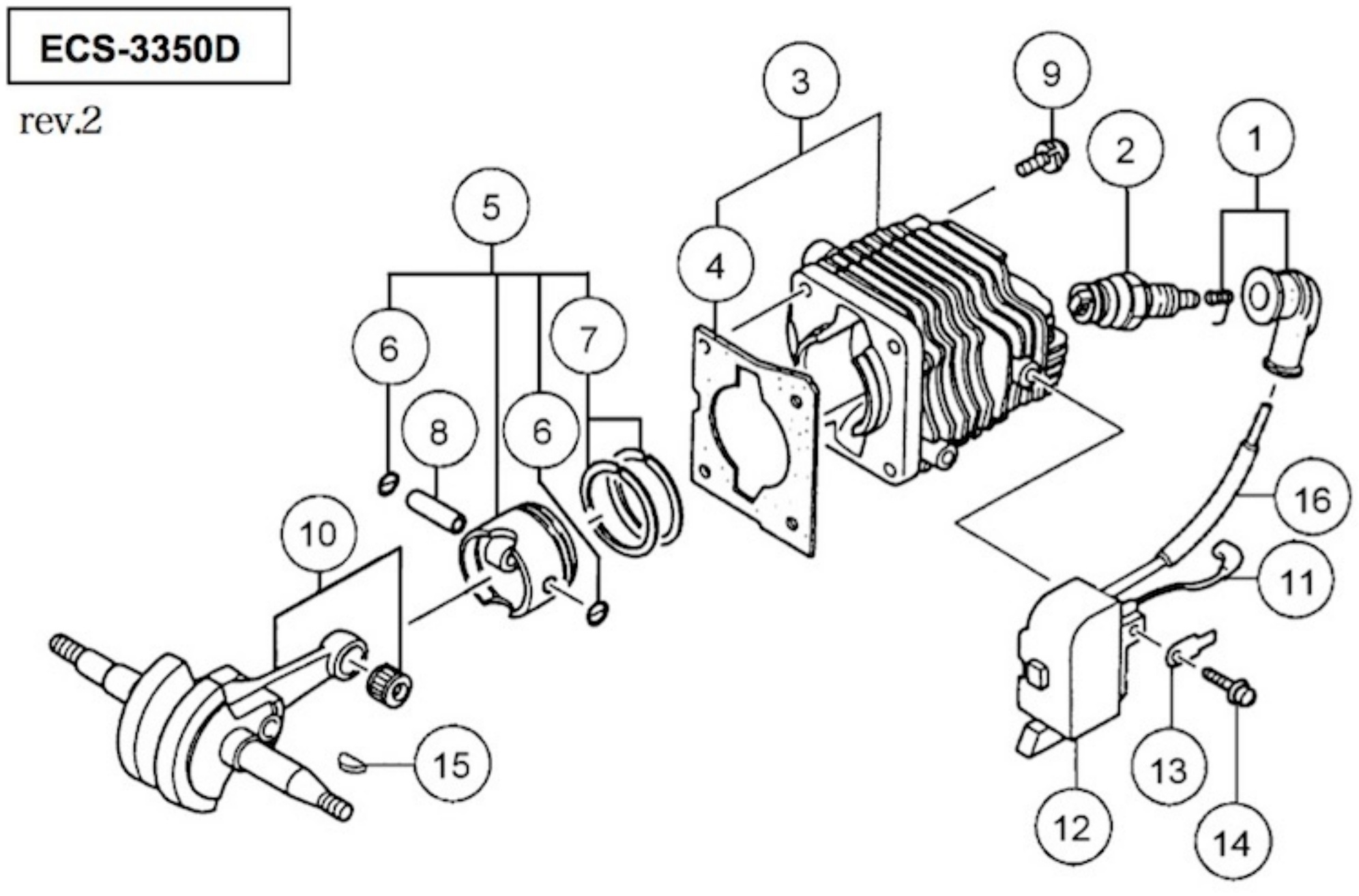 ECS-3350D

rev.2

3
9
2
1
5
4
6
7
8
6
10
16
11
15
13
12
14