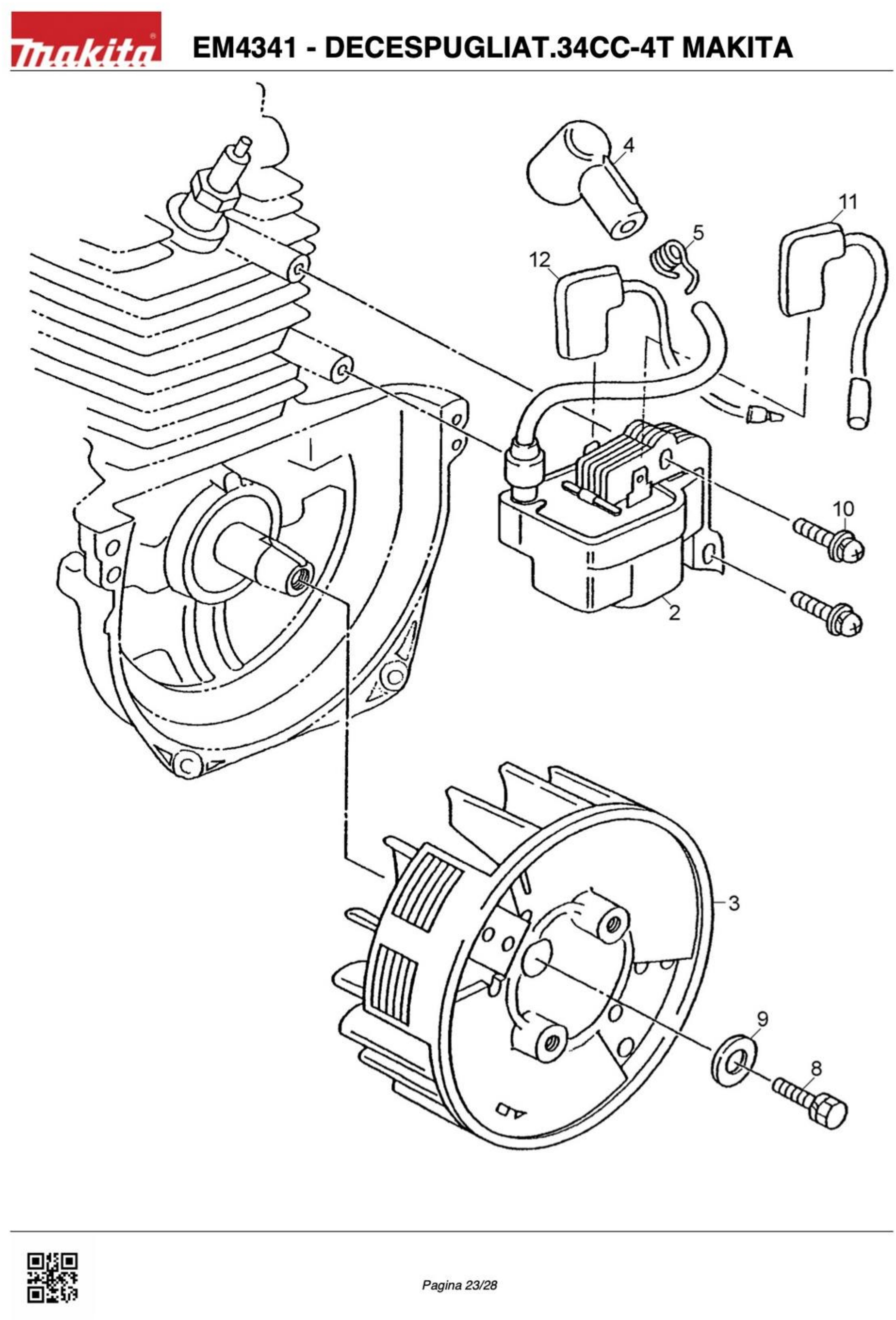 makita

EM4341 - DECESPUGLIAT.34CC-4T MAKITA

4
11
5
12
10
2
3
9
8

Pagina 23/28