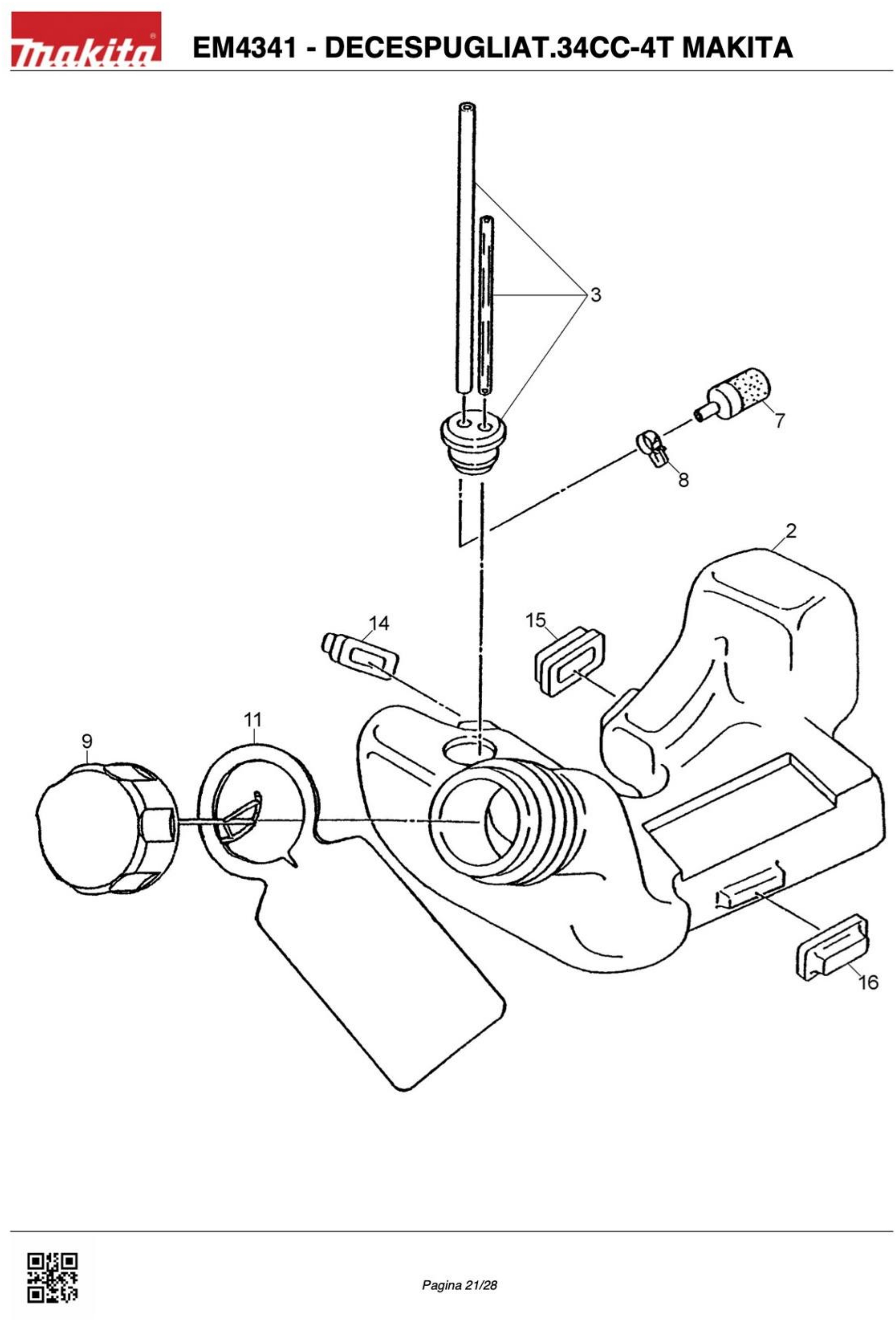 makita

EM4341 - DECESPUGLIAT.34CC-4T MAKITA

3

7

8

2

14

15

11

9

16

Pagina 21/28