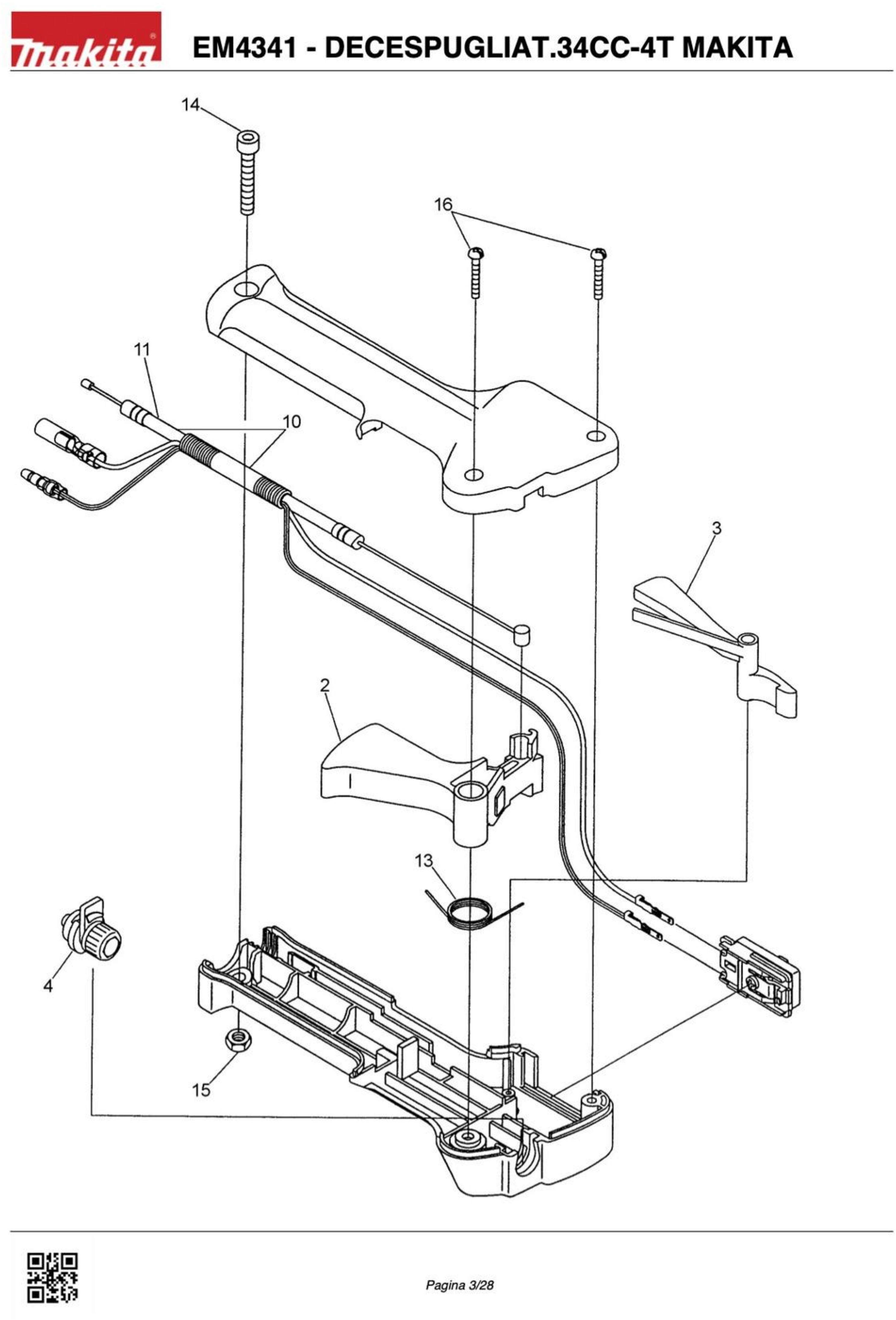 makita

EM4341 - DECESPUGLIAT.34CC-4T MAKITA

14

16

11

10

3

2

13

4

15

Pagina 3/28