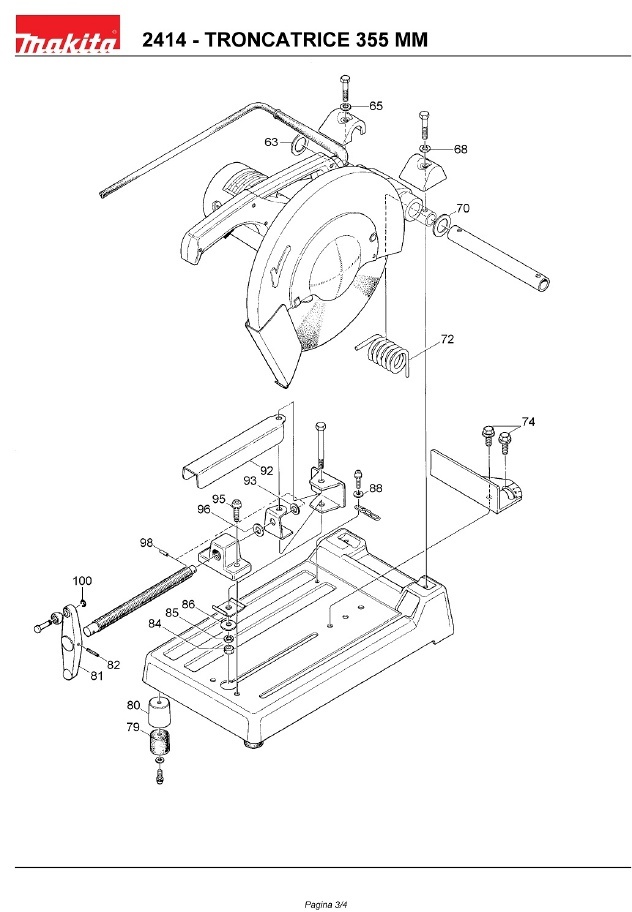 makita

2414 - TRONCATRICE 355 MM

65
63
68
70
72
74
92
93
88
95
96
98
100
86
85
84
82
81
80
79

Pagina 3/4