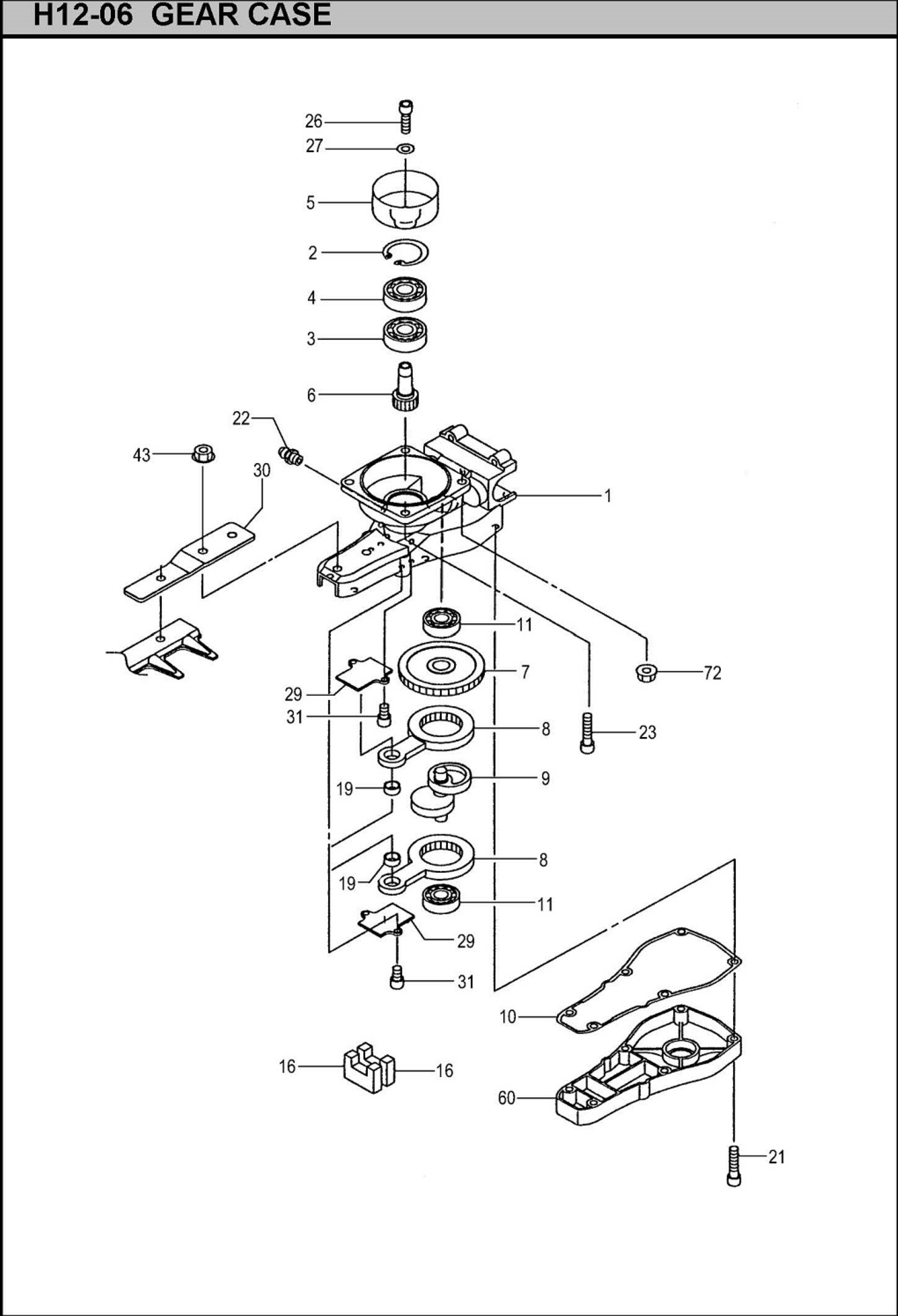 H12-06 GEAR CASE

26
27
5
2
4
3
6
22
43
30
1
11
7
72
29
31
8
23
9
19
8
19
11
29
31
10
16
16
60
21