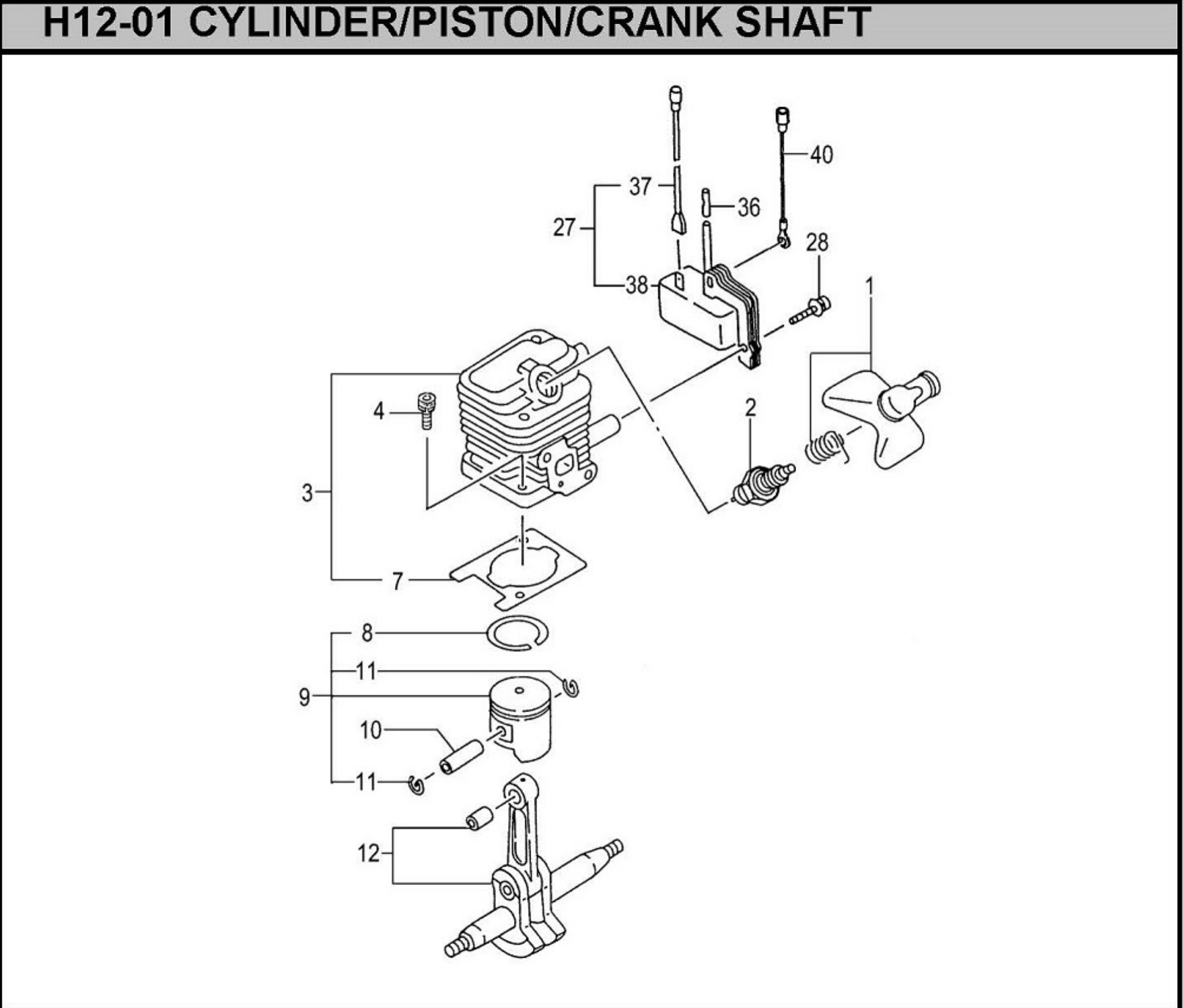 H12-01 CYLINDER/PISTON/CRANK SHAFT

40
37
36
27
28
38
1
4
2
3
7
8
11
9
10
11
12