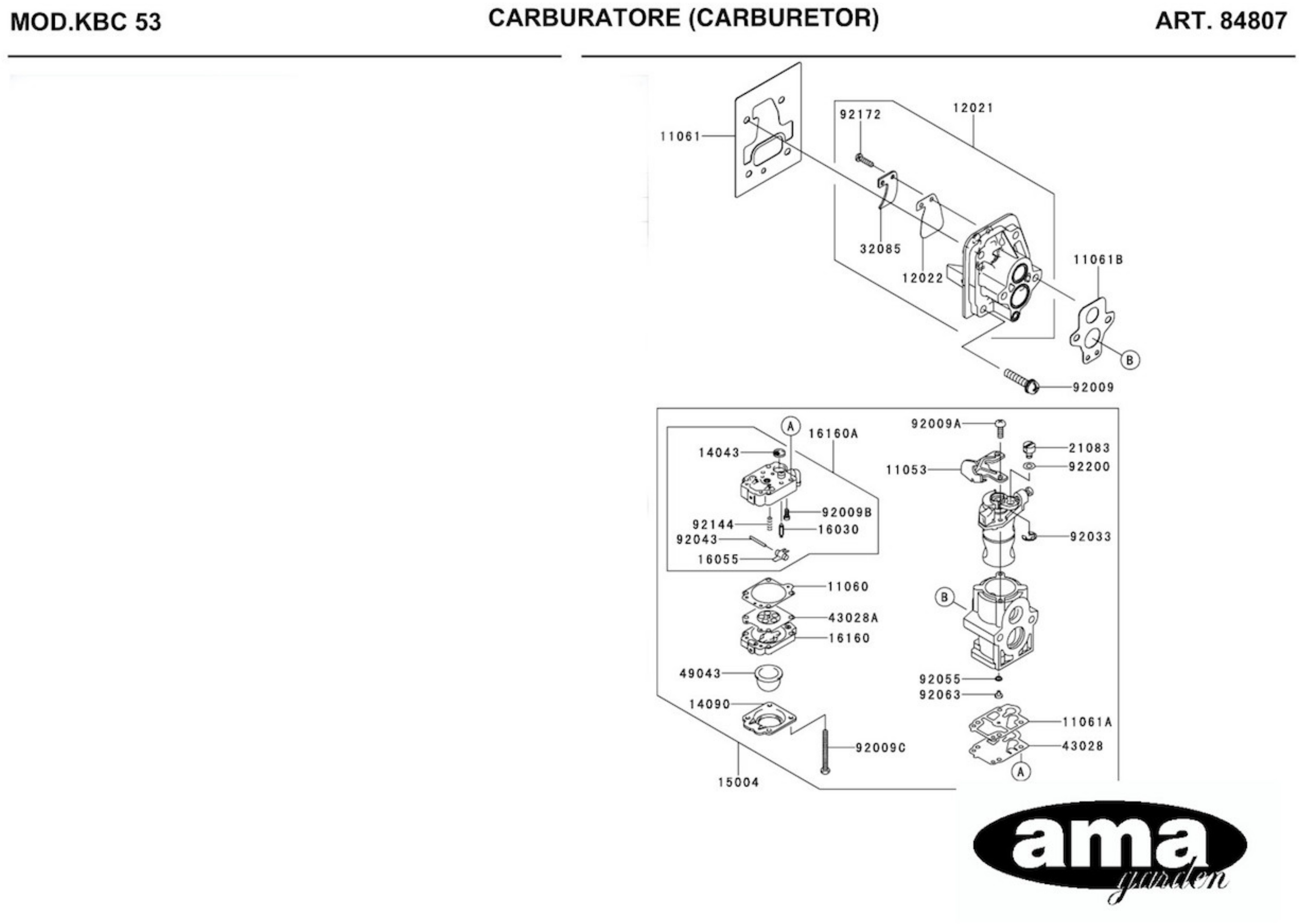 MOD.KBC 53

CARBURATORE (CARBURETOR)

ART. 84807

11061
92172
12021
32085
12022
11061B
B
92009

A
16160A
14043
92009B
92144
16030
92043
16055
11060
43028A
16160
49043
14090
92009C
15004

92009A
21083
11053
92200
92033
B
92055
92063
11061A
43028
A

ama
garden