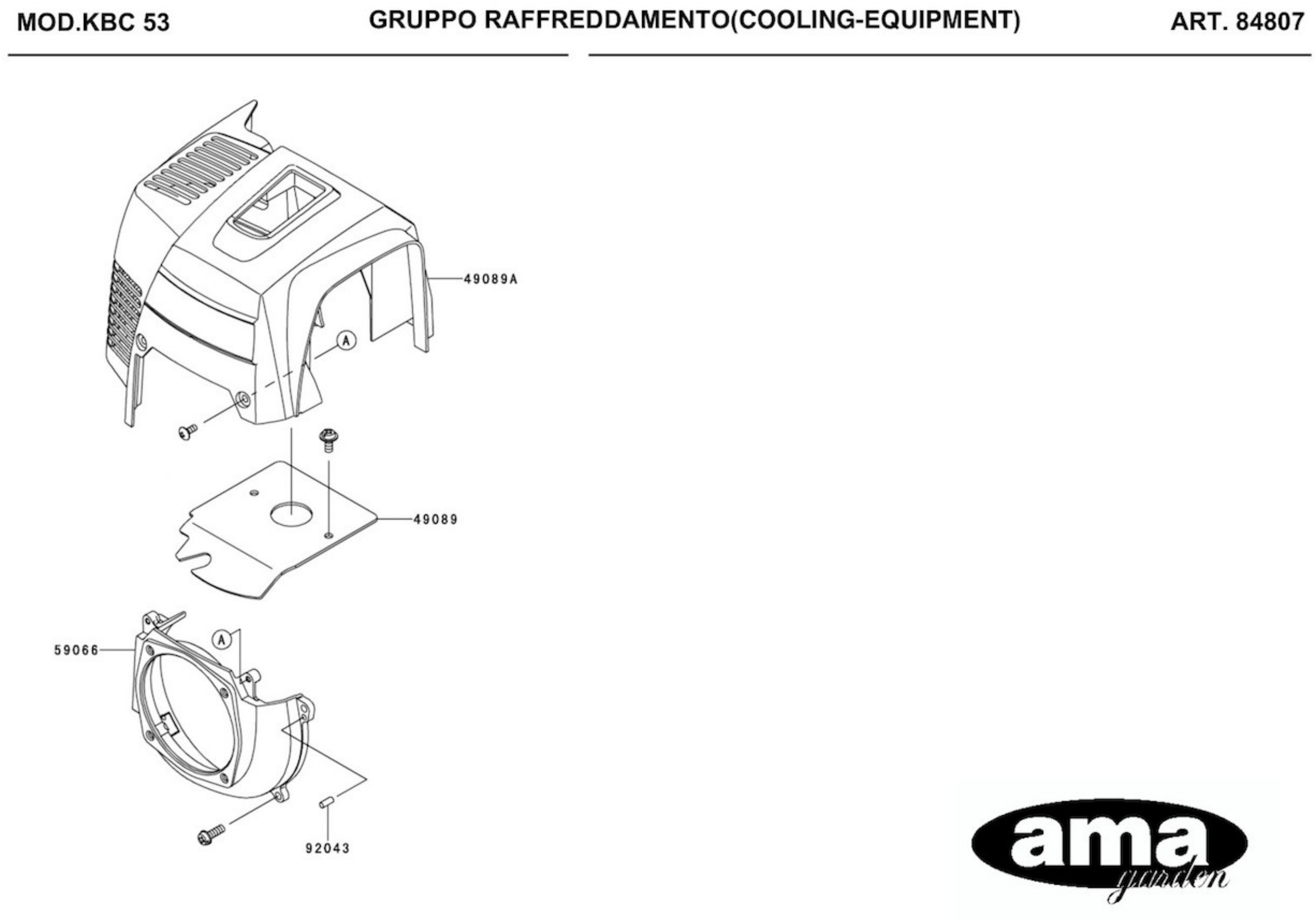 MOD.KBC 53

GRUPPO RAFFREDDAMENTO(COOLING-EQUIPMENT)

ART. 84807

49089A

A

49089

59066

A

92043

ama garden