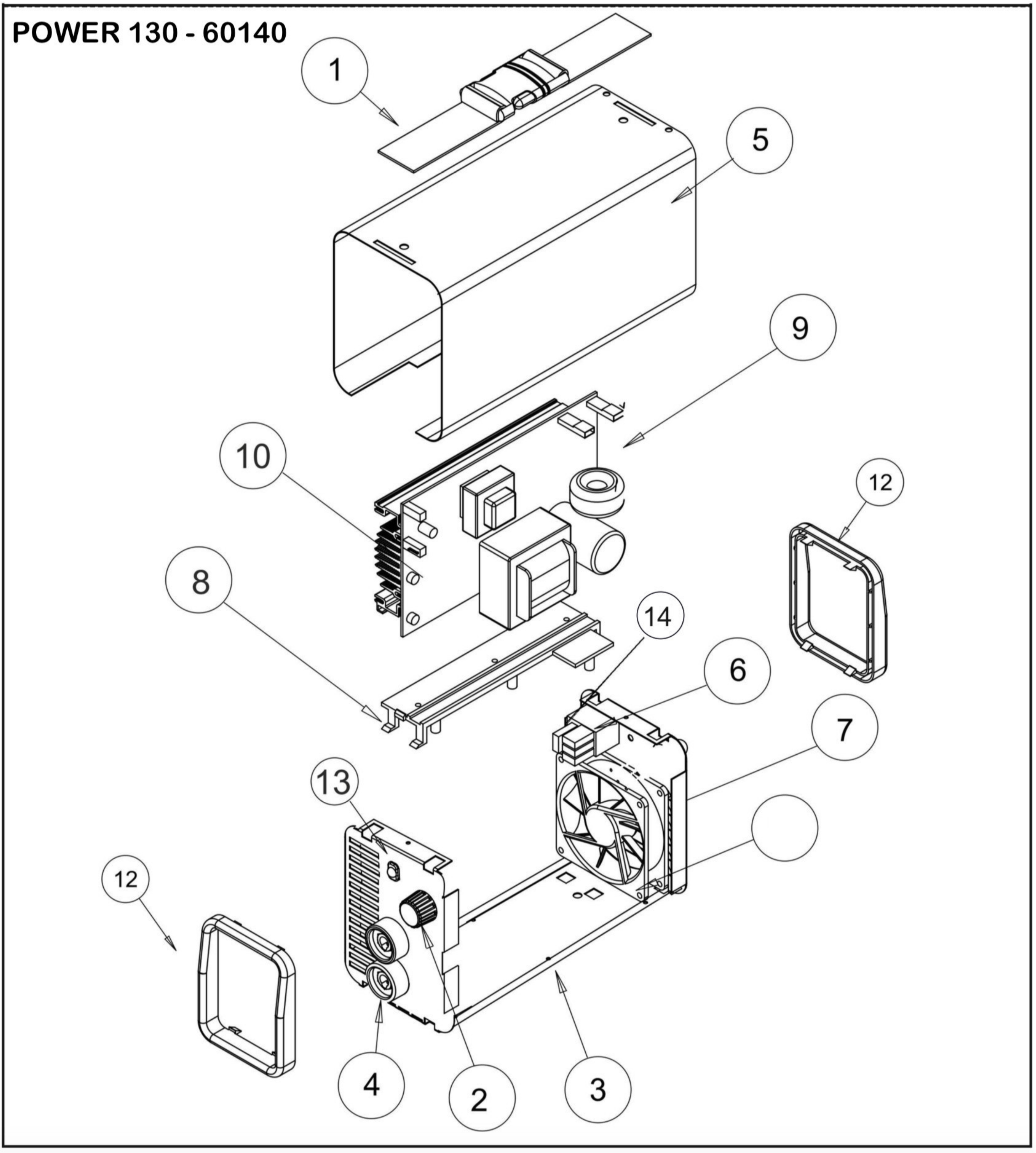 POWER 130 - 60140

1

5

9

10

12

8

14

6

7

13

12

4

2

3