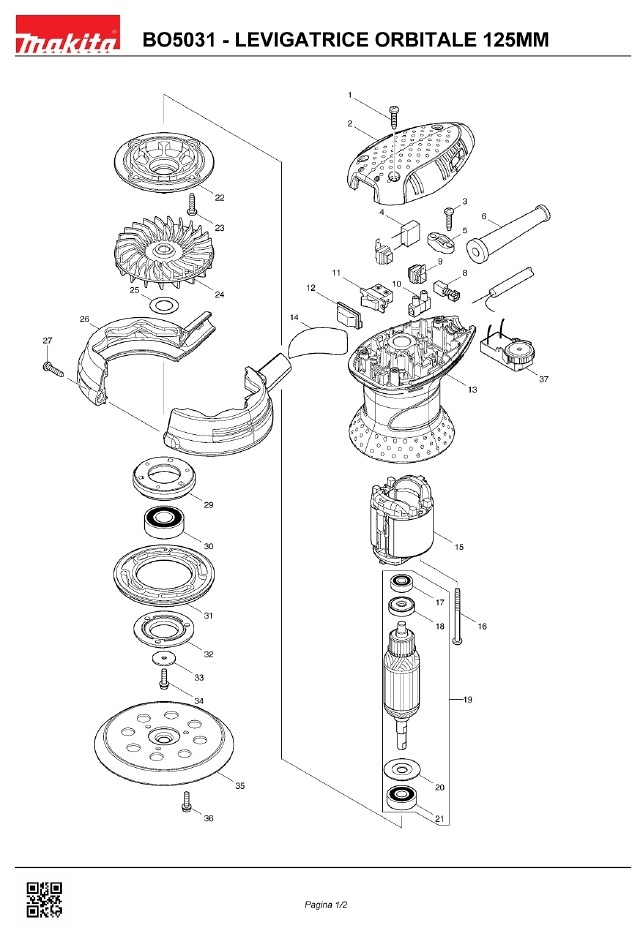 makita BO5031 - LEVIGATRICE ORBITALE 125MM

1
2
3
4
5
6
7
8
9
10
11
12
13
14
15
16
17
18
19
20
21
22
23
24
25
26
27
29
30
31
32
33
34
35
36
37

Pagina 1/2