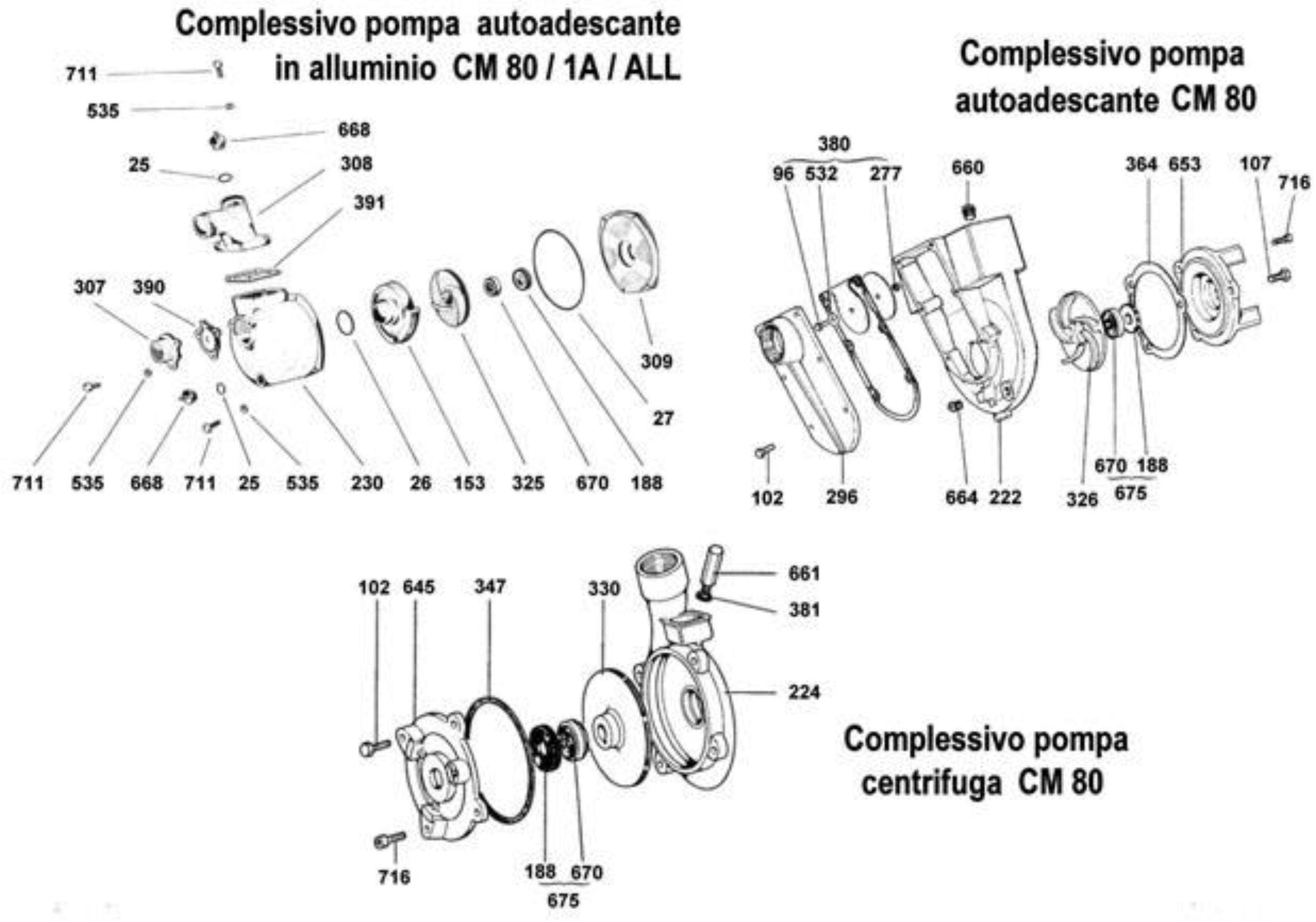 Complessivo pompa autoadescante in alluminio CM 80 / 1A / ALL

711
535
668
25
308
391
307
390
309
27
711 535 668 711 25 535 230 26 153 325 670 188

Complessivo pompa autoadescante CM 80

380
96 532 277
660
364 653
107
716
102 296 664 222 326 670 188
675

102 645 347 330
661
381
224
716
188 670
675

Complessivo pompa centrifuga CM 80