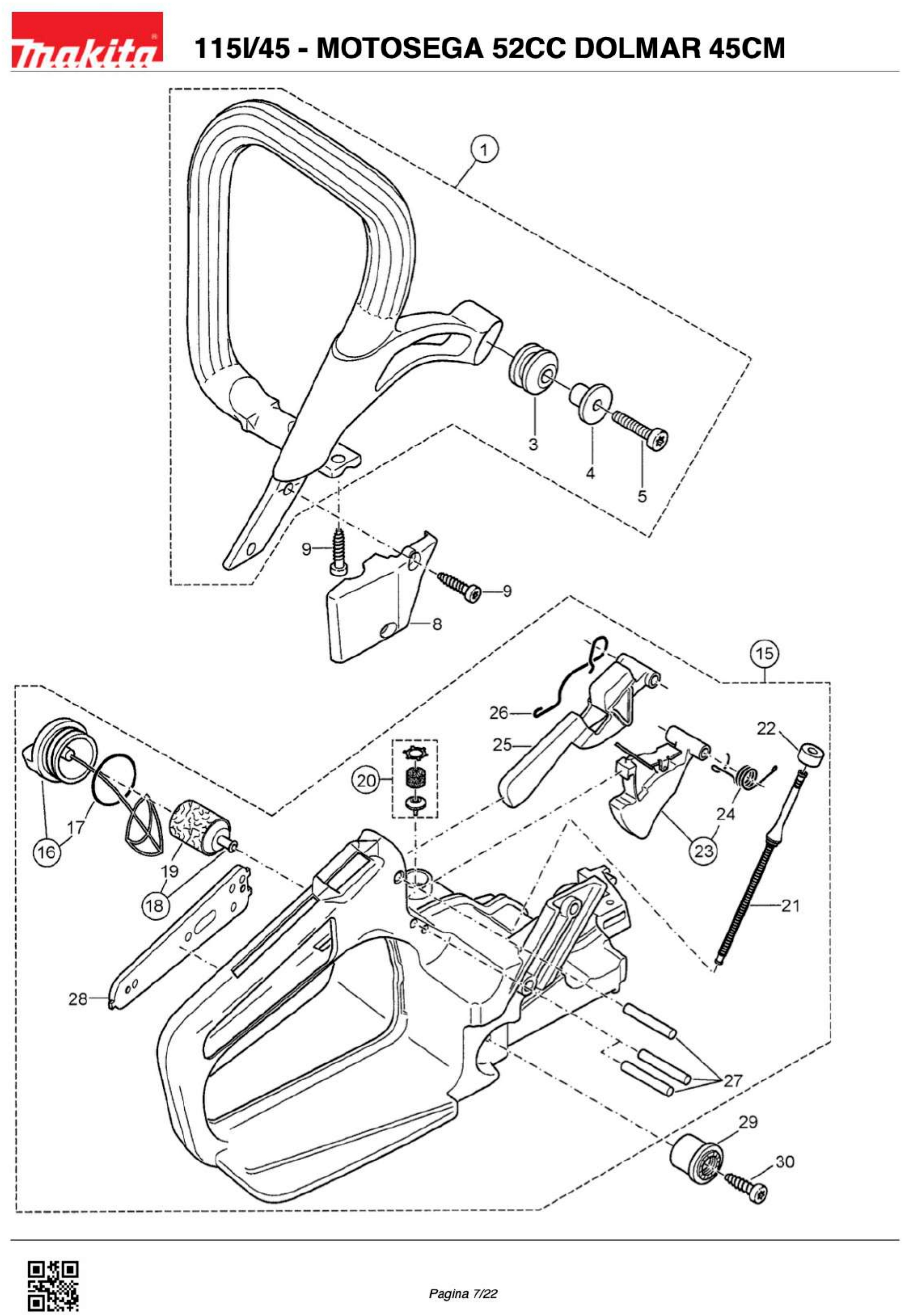 makita

115I/45 - MOTOSEGA 52CC DOLMAR 45CM

1
3
4
5
9
9
8
15
26
25
22
20
24
23
21
16
17
19
18
28
27
29
30

Pagina 7/22