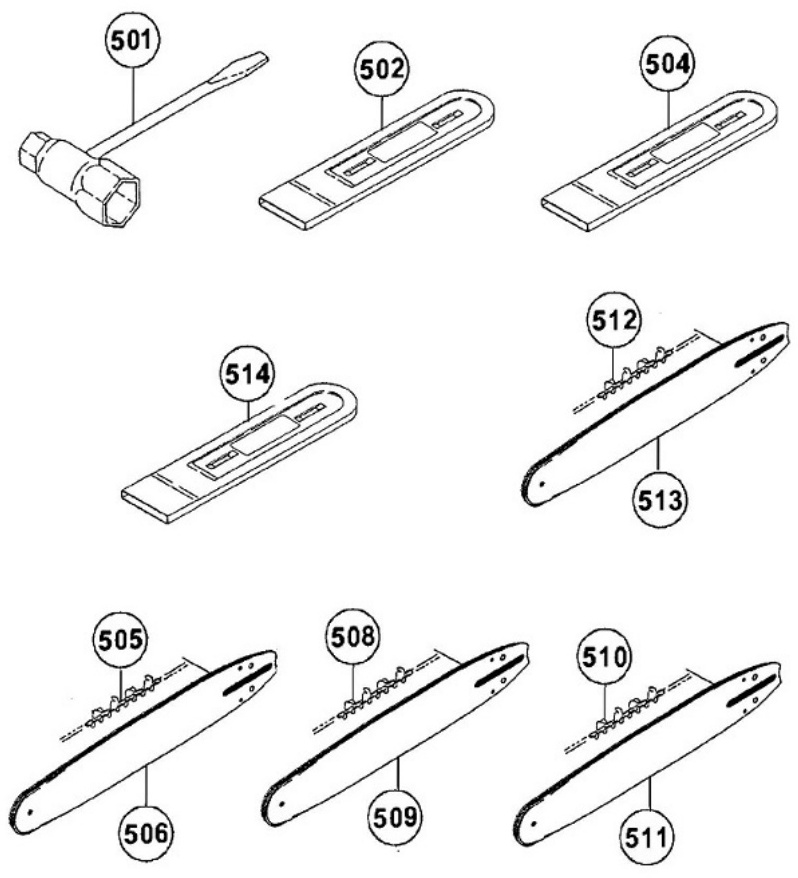 501
502
504
514
512
513
505
506
508
509
510
511