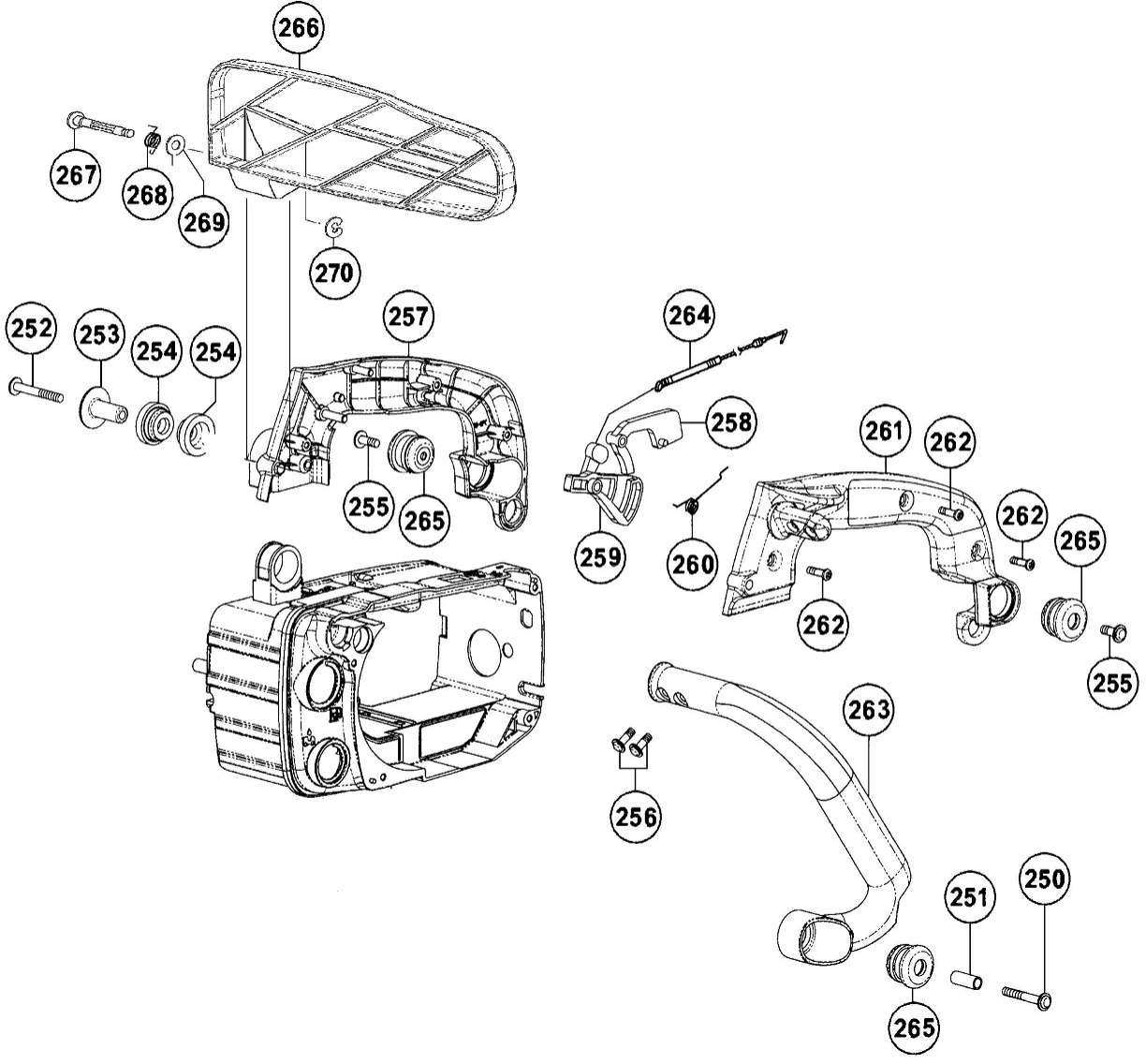 266
267
268
269
270
252
253
254
254
257
255
265
264
258
259
260
261
262
262
262
265
255
263
256
251
250
265