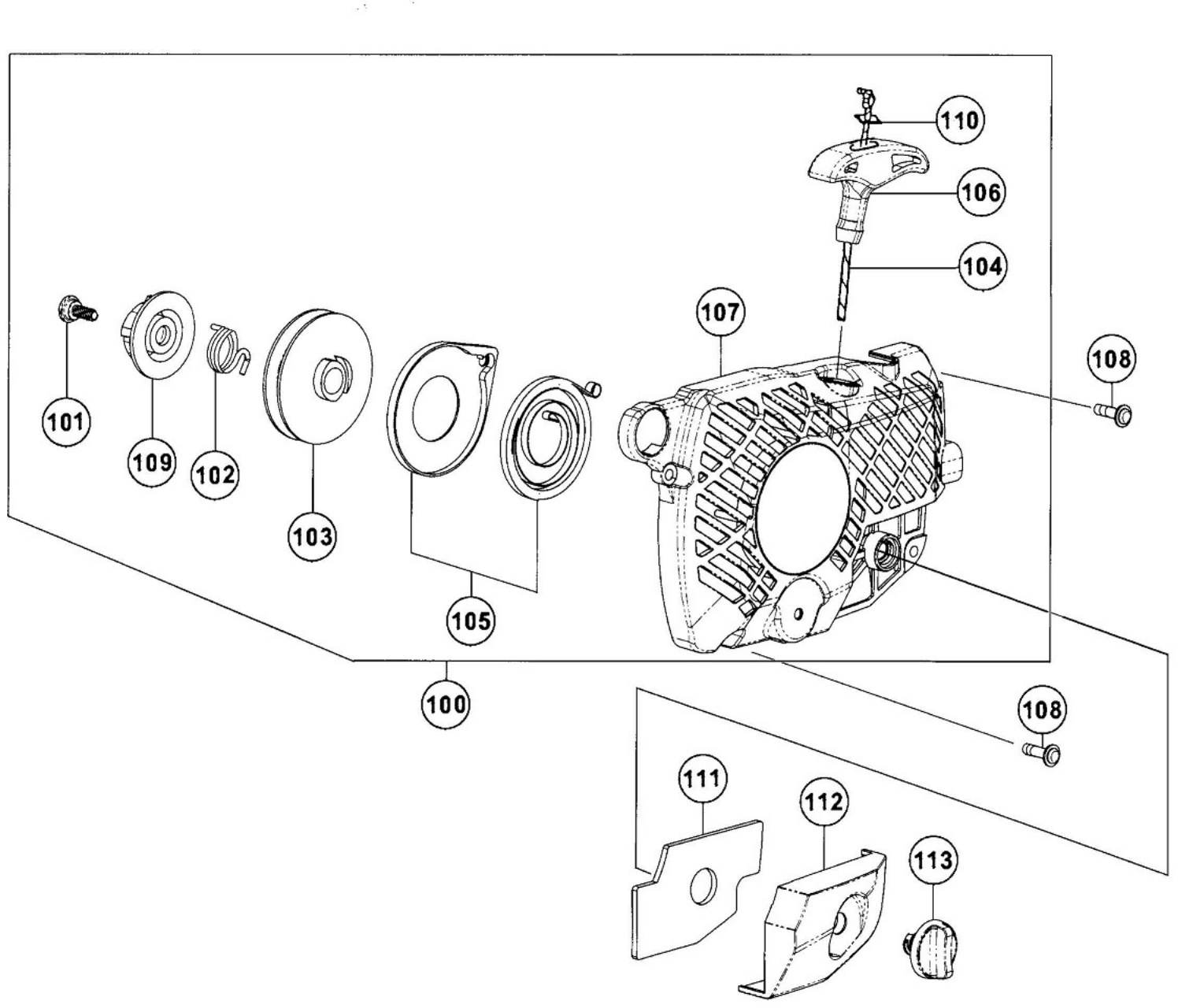 110
106
104
107
108
101
109
102
103
105
100
108
111
112
113