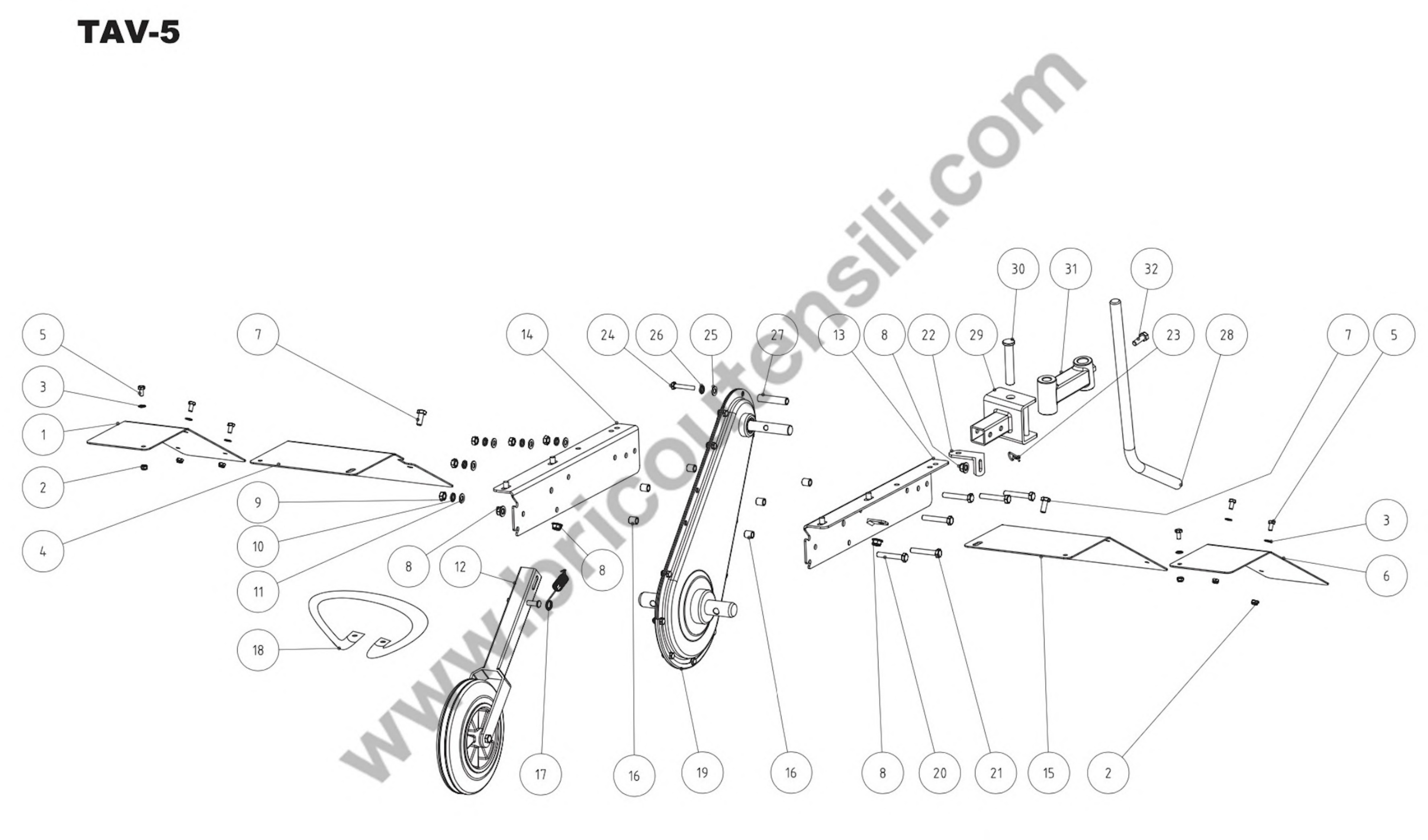 TAV-5

www.bricoutensili.com

30 31 32

5 7 14 24 26 25 27 13 8 22 29 23 28 7 5

3

1

2

4

9

10

11

8 12 8

18

3

6

17 16 19 16 8 20 21 15 2