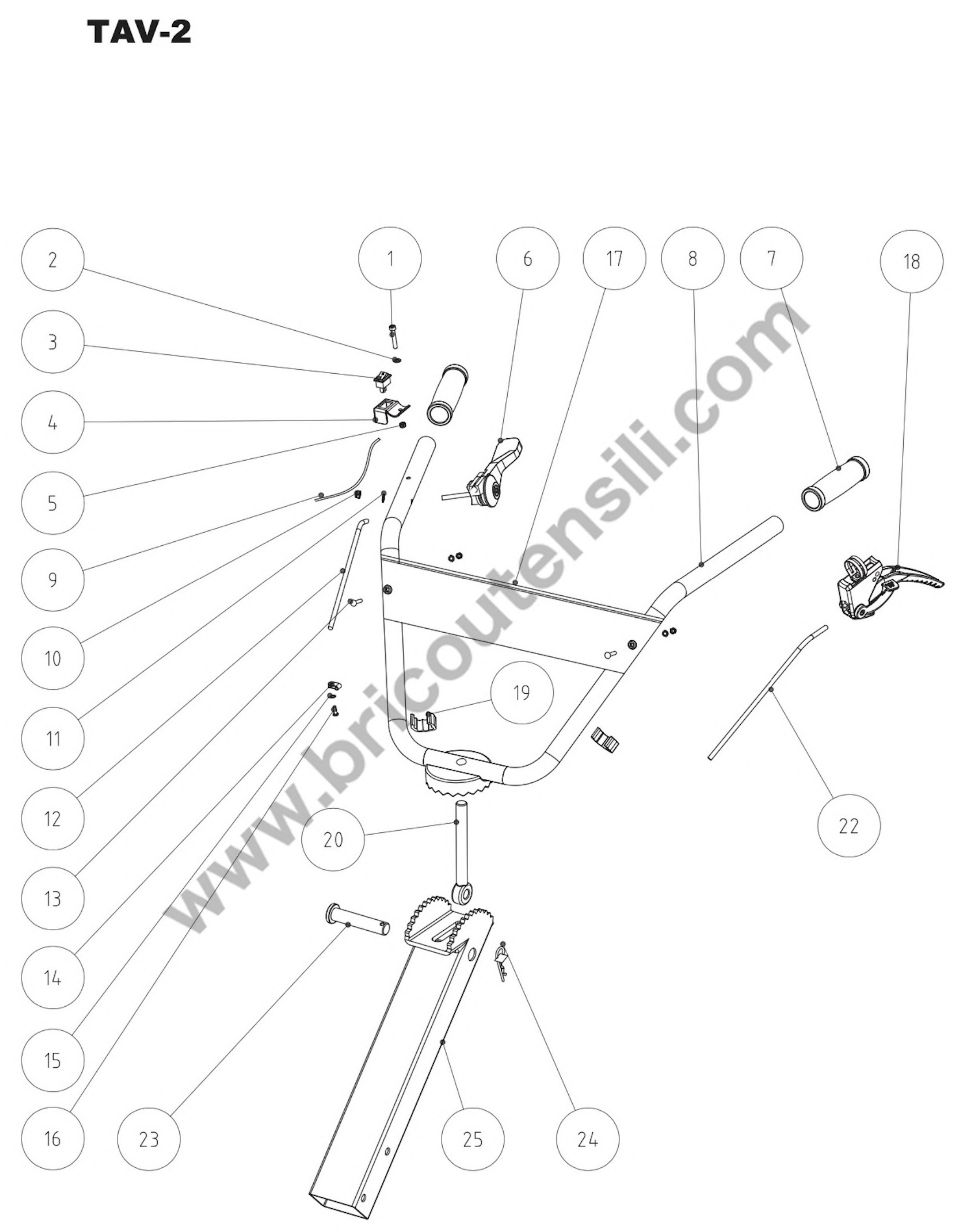 TAV-2

2
1
6
17
8
7
18
3
4
5
9
10
11
12
13
14
15
16
19
20
22
23
25
24

www.bricoutensili.com