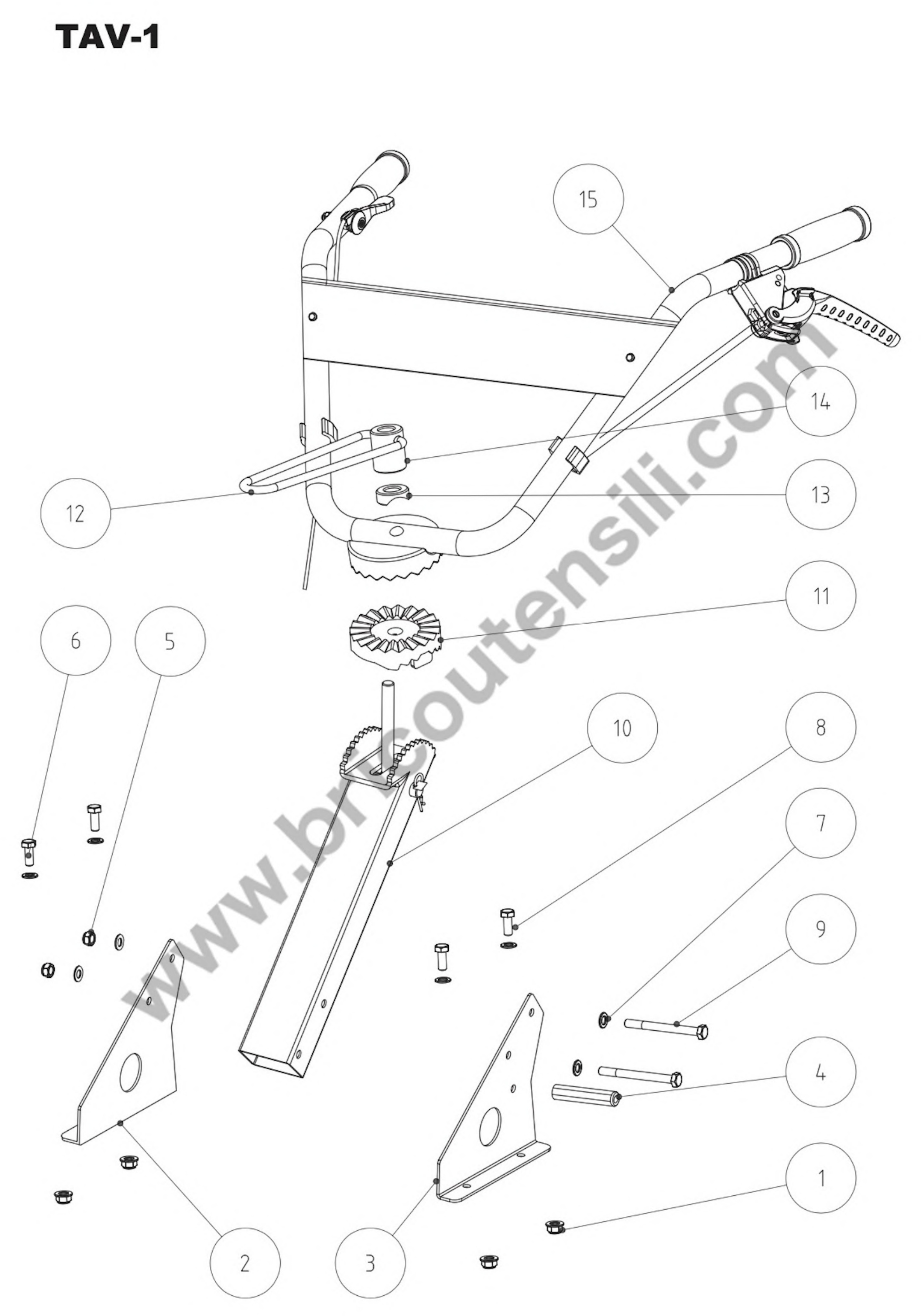 TAV-1

15

14

13

12

11

6

5

10

8

7

9

4

1

2

3

www.bricoutensili.com