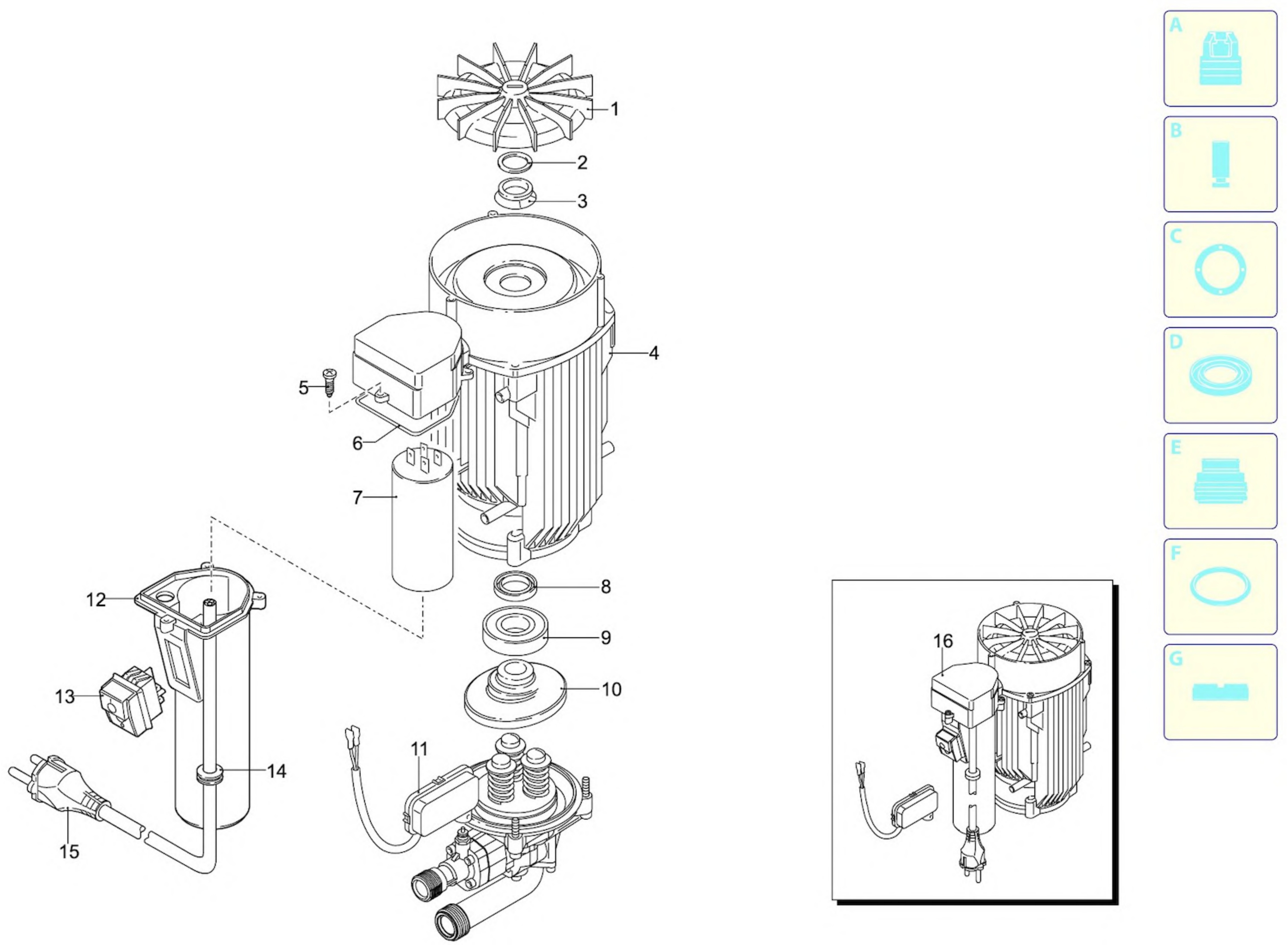 1
2
3
4
5
6
7
8
9
10
11
12
13
14
15
16
A
B
C
D
E
F
G