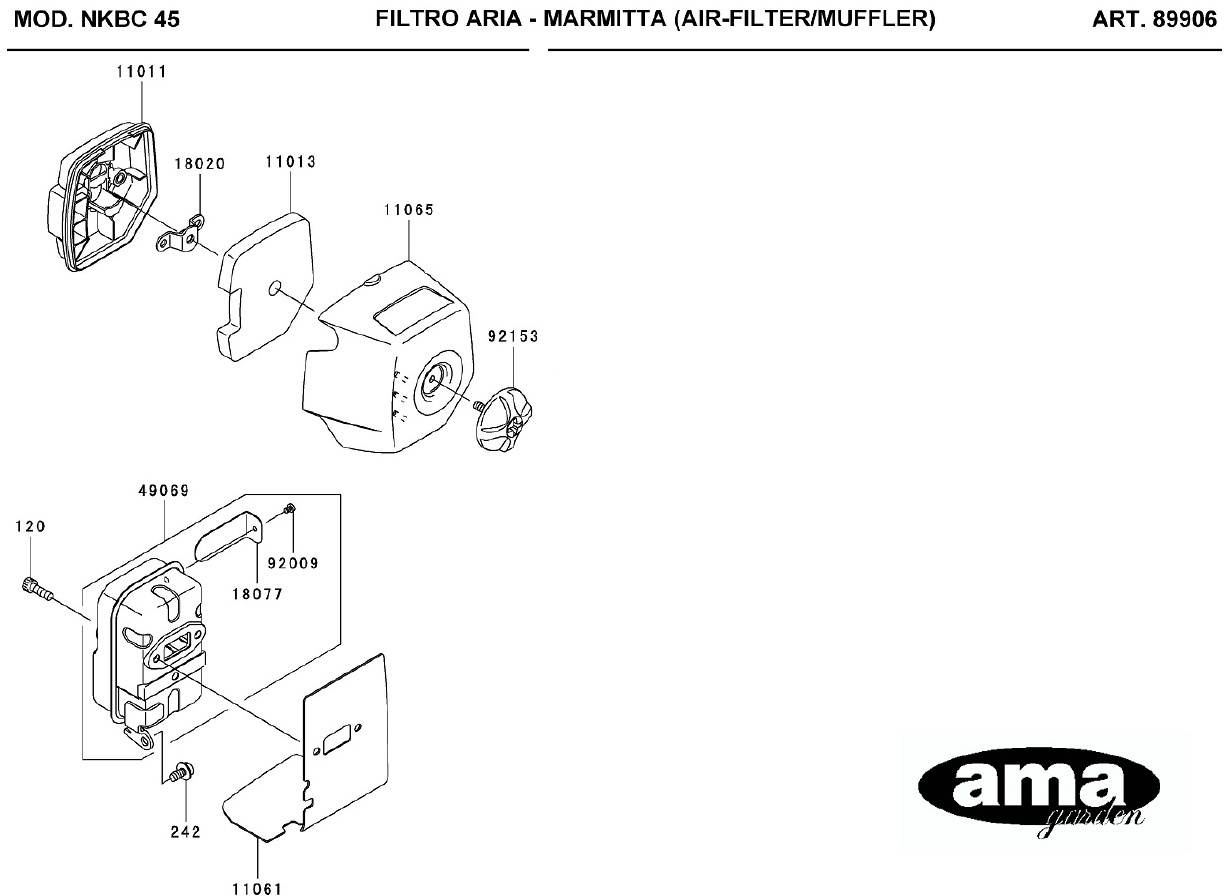 MOD. NKBC 45

FILTRO ARIA - MARMITTA (AIR-FILTER/MUFFLER)

ART. 89906

11011

18020

11013

11065

92153

49069

120

92009

18077

242

11061

ama
garden