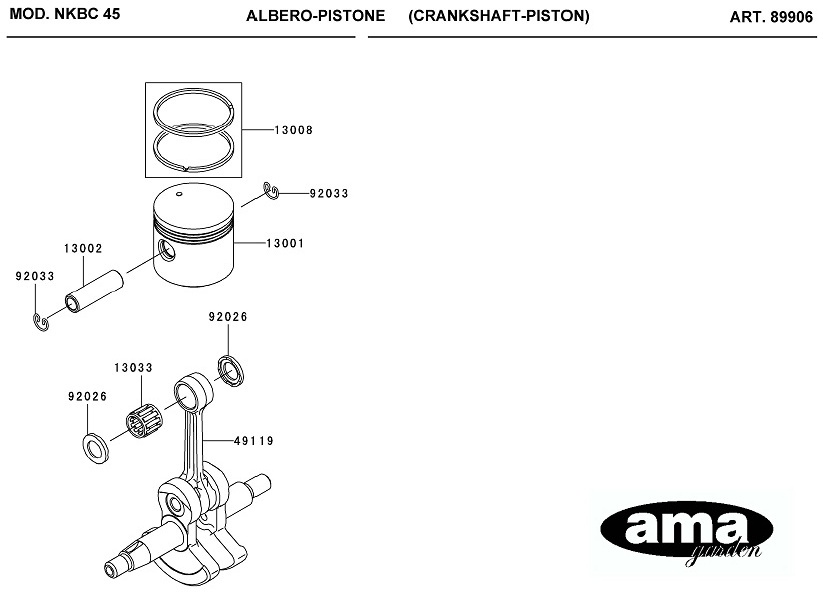 MOD. NKBC 45

ALBERO-PISTONE (CRANKSHAFT-PISTON)

ART. 89906

13008

92033

13001

13002

92033

92026

13033

92026

49119

ama
garden