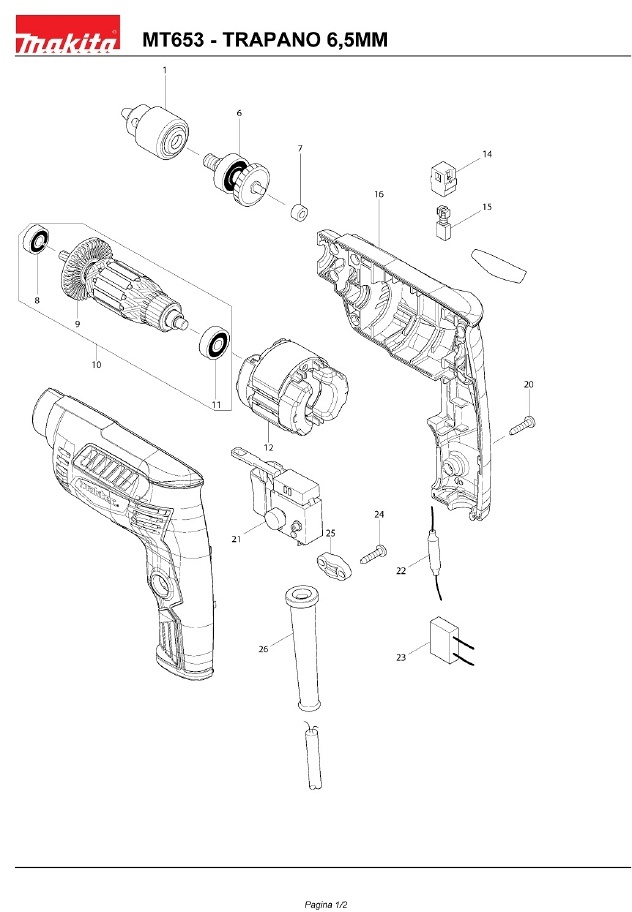 makita MT653 - TRAPANO 6,5MM

1
6
7
14
15
16
8
9
10
11
12
20
21
24
25
22
26
23

Pagina 1/2