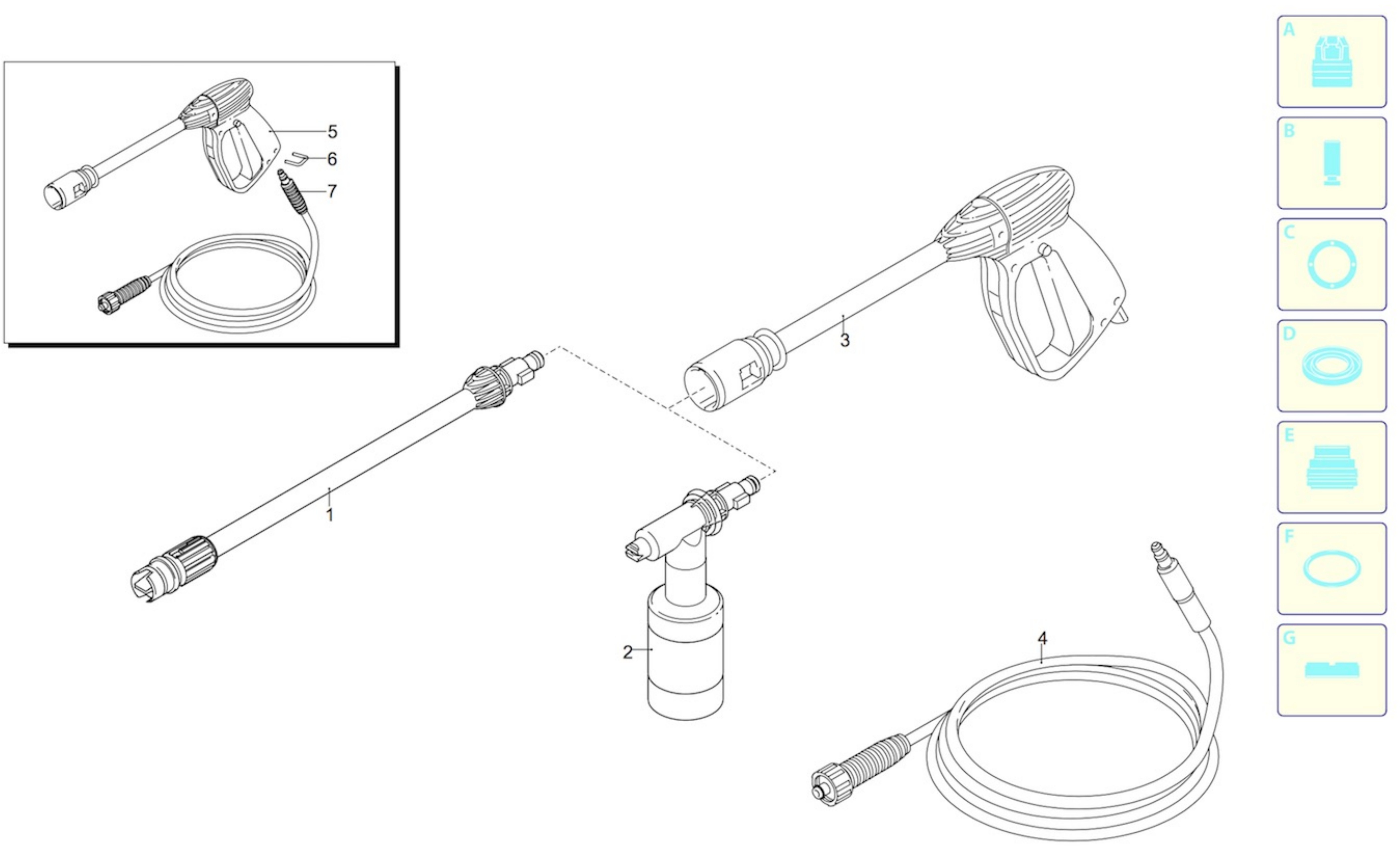 5
6
7
3
1
2
4
A
B
C
D
E
F
G