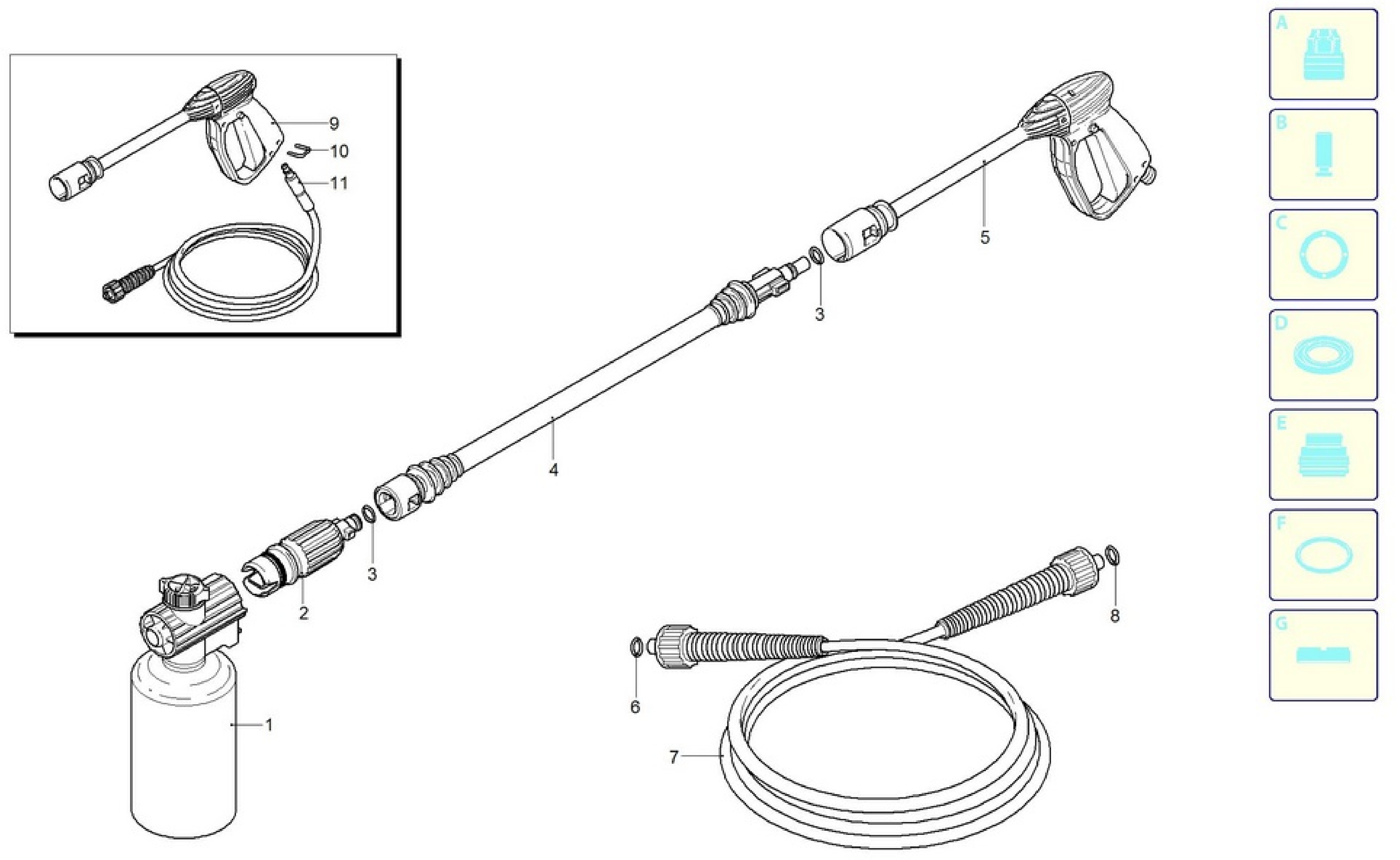 9
10
11
5
3
4
3
2
1
8
6
7
A
B
C
D
E
F
G