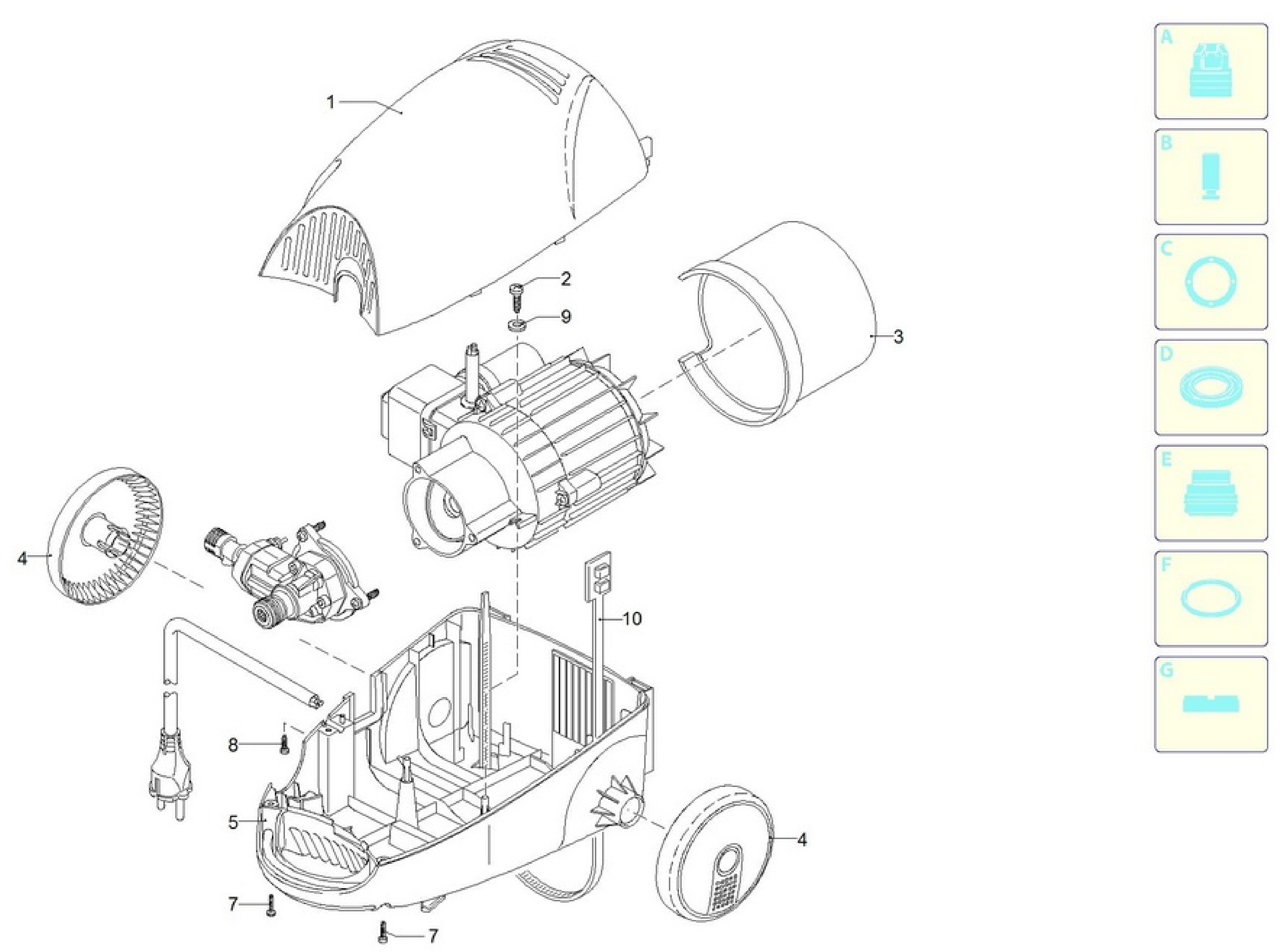 1
2
9
3
4
10
8
5
4
7
7
A
B
C
D
E
F
G