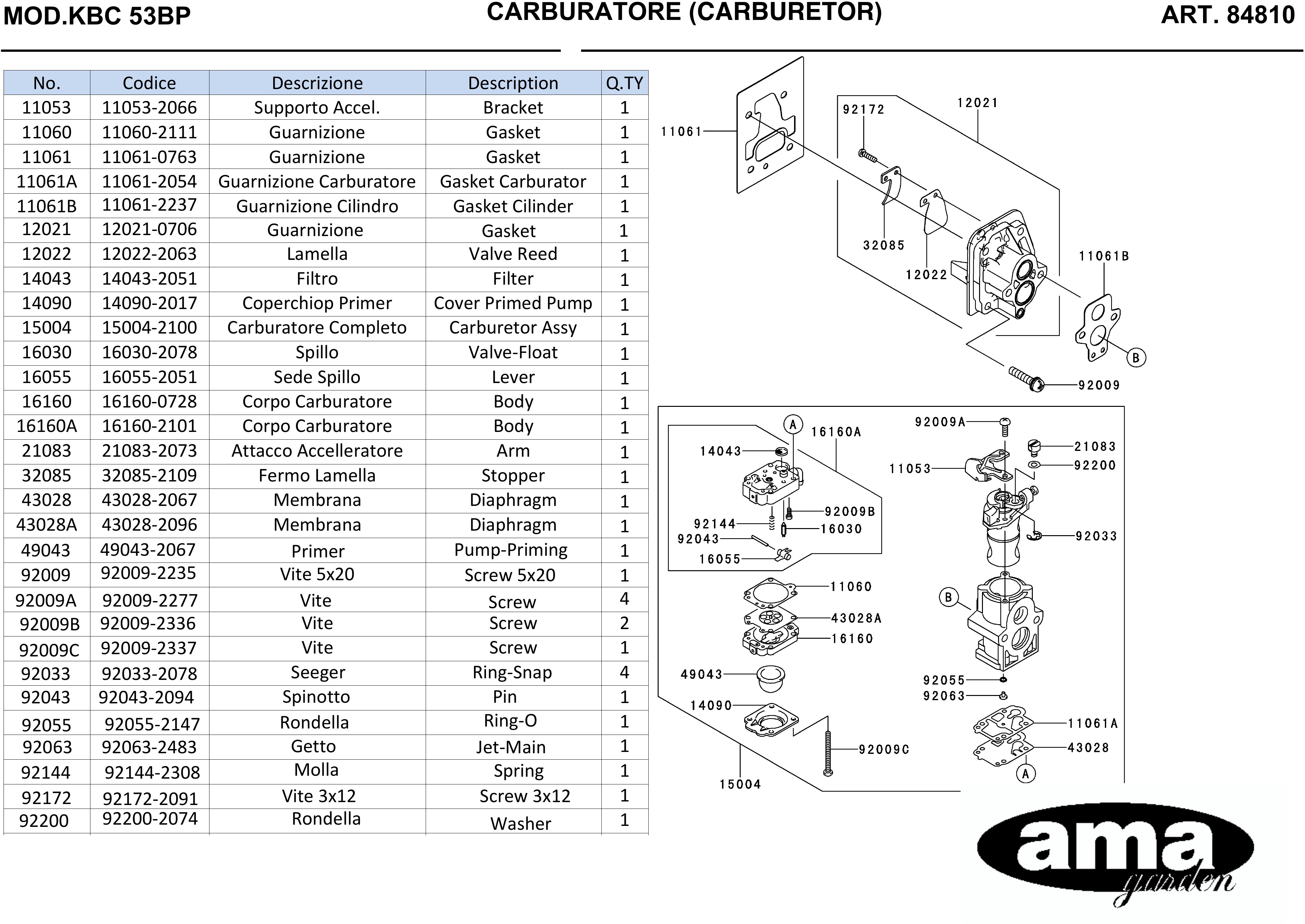 MOD.KBC 53BP

CARBURATORE (CARBURETOR)

ART. 84810

| No. | Codice | Descrizione | Description | Q.TY |
|---|---|---|---|---|
| 11053 | 11053-2066 | Supporto Accel. | Bracket | 1 |
| 11060 | 11060-2111 | Guarnizione | Gasket | 1 |
| 11061 | 11061-0763 | Guarnizione | Gasket | 1 |
| 11061A | 11061-2054 | Guarnizione Carburatore | Gasket Carburator | 1 |
| 11061B | 11061-2237 | Guarnizione Cilindro | Gasket Cilinder | 1 |
| 12021 | 12021-0706 | Guarnizione | Gasket | 1 |
| 12022 | 12022-2063 | Lamella | Valve Reed | 1 |
| 14043 | 14043-2051 | Filtro | Filter | 1 |
| 14090 | 14090-2017 | Coperchiop Primer | Cover Primed Pump | 1 |
| 15004 | 15004-2100 | Carburatore Completo | Carburetor Assy | 1 |
| 16030 | 16030-2078 | Spillo | Valve-Float | 1 |
| 16055 | 16055-2051 | Sede Spillo | Lever | 1 |
| 16160 | 16160-0728 | Corpo Carburatore | Body | 1 |
| 16160A | 16160-2101 | Corpo Carburatore | Body | 1 |
| 21083 | 21083-2073 | Attacco Accelleratore | Arm | 1 |
| 32085 | 32085-2109 | Fermo Lamella | Stopper | 1 |
| 43028 | 43028-2067 | Membrana | Diaphragm | 1 |
| 43028A | 43028-2096 | Membrana | Diaphragm | 1 |
| 49043 | 49043-2067 | Primer | Pump-Priming | 1 |
| 92009 | 92009-2235 | Vite 5x20 | Screw 5x20 | 1 |
| 92009A | 92009-2277 | Vite | Screw | 4 |
| 92009B | 92009-2336 | Vite | Screw | 2 |
| 92009C | 92009-2337 | Vite | Screw | 1 |
| 92033 | 92033-2078 | Seeger | Ring-Snap | 4 |
| 92043 | 92043-2094 | Spinotto | Pin | 1 |
| 92055 | 92055-2147 | Rondella | Ring-O | 1 |
| 92063 | 92063-2483 | Getto | Jet-Main | 1 |
| 92144 | 92144-2308 | Molla | Spring | 1 |
| 92172 | 92172-2091 | Vite 3x12 | Screw 3x12 | 1 |
| 92200 | 92200-2074 | Rondella | Washer | 1 |

11061 92172 12021 32085 12022 11061B B 92009

A 16160A 14043 92009B 92144 16030 92043 16055 11060 43028A 16160 49043 14090 92009C 15004

92009A 21083 92200 11053 92033 B 92055 92063 11061A 43028 A

ama garden