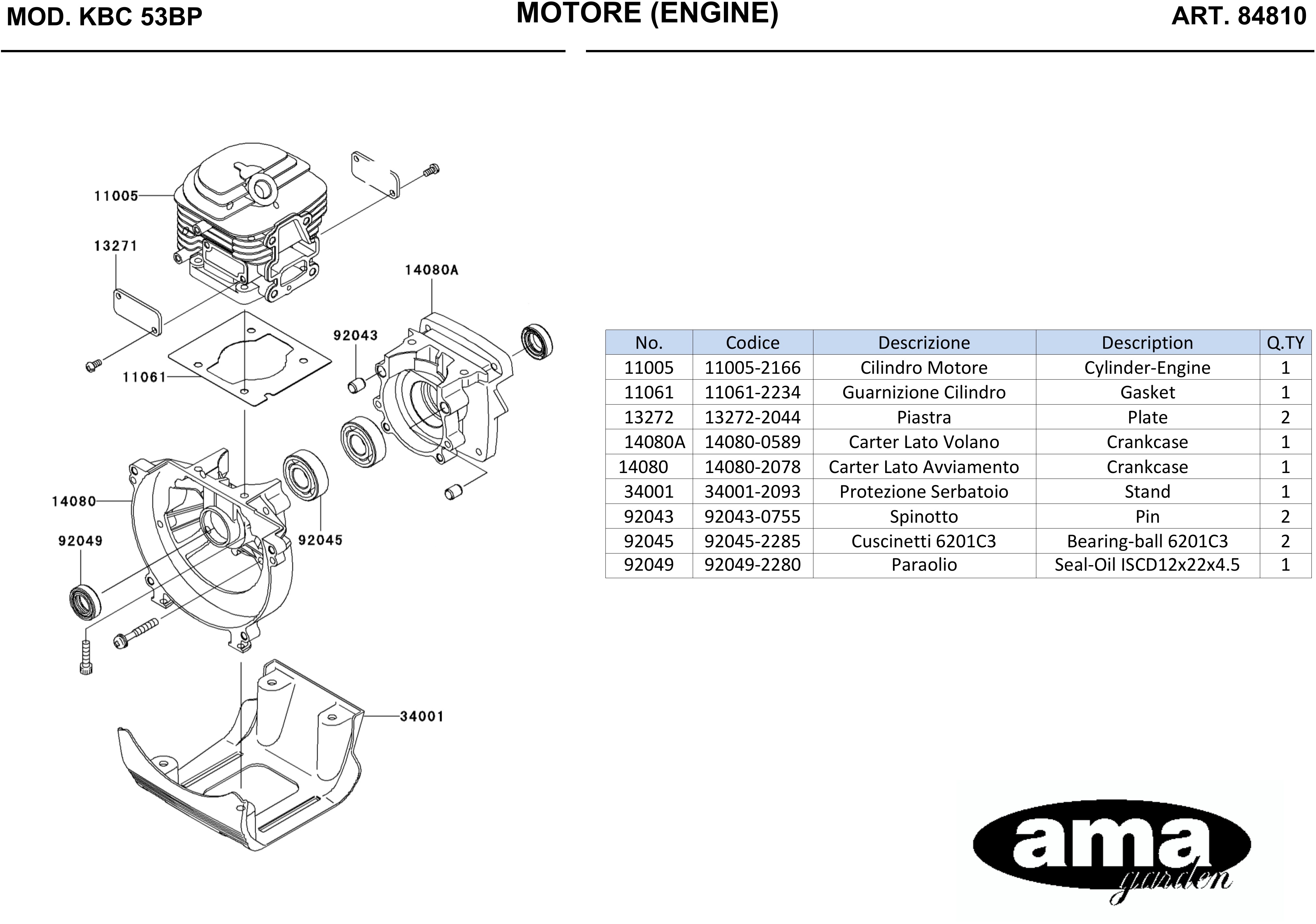 MOD. KBC 53BP

MOTORE (ENGINE)

ART. 84810

11005
13271
14080A
92043
11061
14080
92049
92045
34001

| No. | Codice | Descrizione | Description | Q.TY |
|---|---|---|---|---|
| 11005 | 11005-2166 | Cilindro Motore | Cylinder-Engine | 1 |
| 11061 | 11061-2234 | Guarnizione Cilindro | Gasket | 1 |
| 13272 | 13272-2044 | Piastra | Plate | 2 |
| 14080A | 14080-0589 | Carter Lato Volano | Crankcase | 1 |
| 14080 | 14080-2078 | Carter Lato Avviamento | Crankcase | 1 |
| 34001 | 34001-2093 | Protezione Serbatoio | Stand | 1 |
| 92043 | 92043-0755 | Spinotto | Pin | 2 |
| 92045 | 92045-2285 | Cuscinetti 6201C3 | Bearing-ball 6201C3 | 2 |
| 92049 | 92049-2280 | Paraolio | Seal-Oil ISCD12x22x4.5 | 1 |

ama
garden