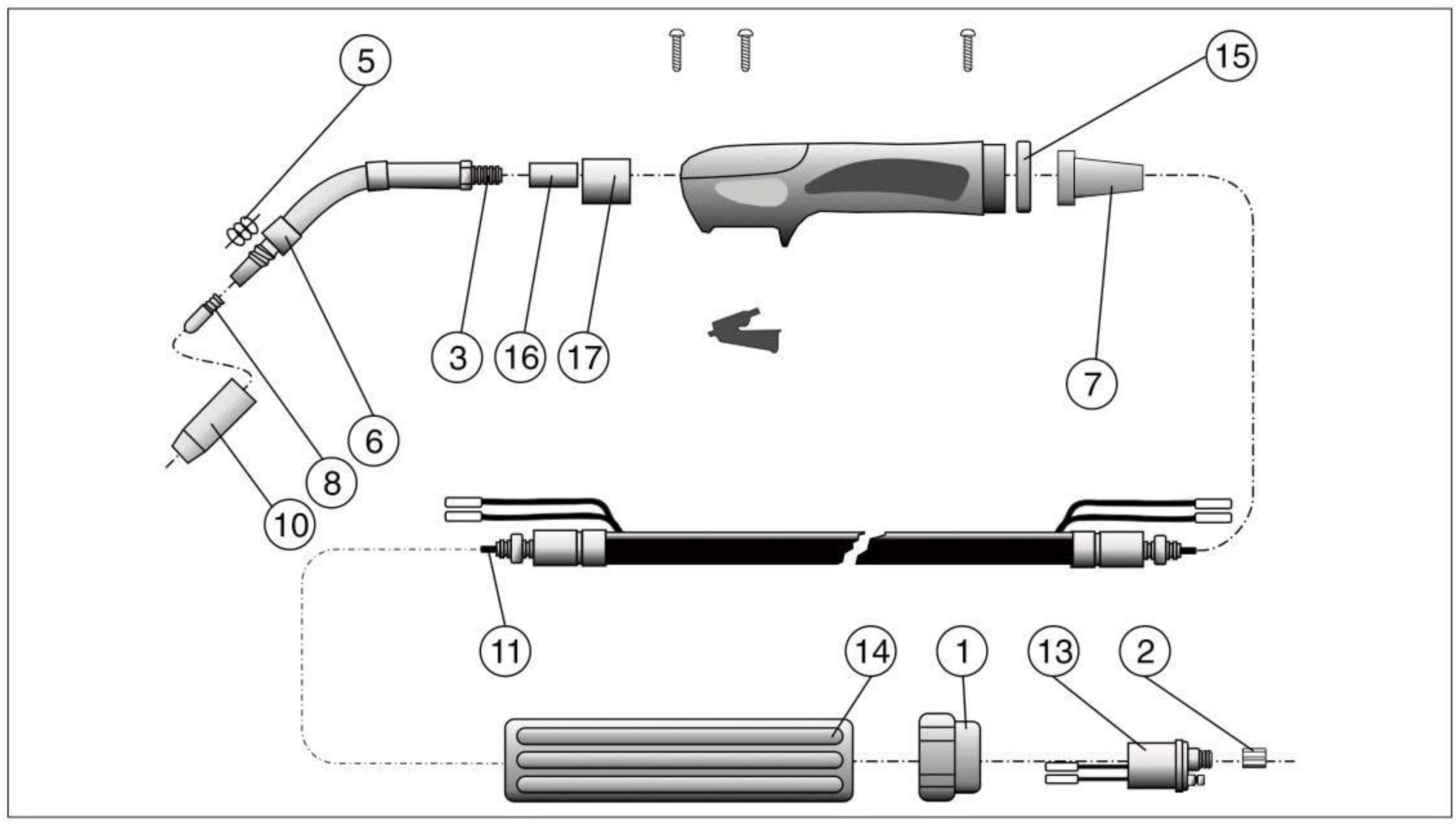 5
15
3
16
17
7
6
8
10
11
14
1
13
2