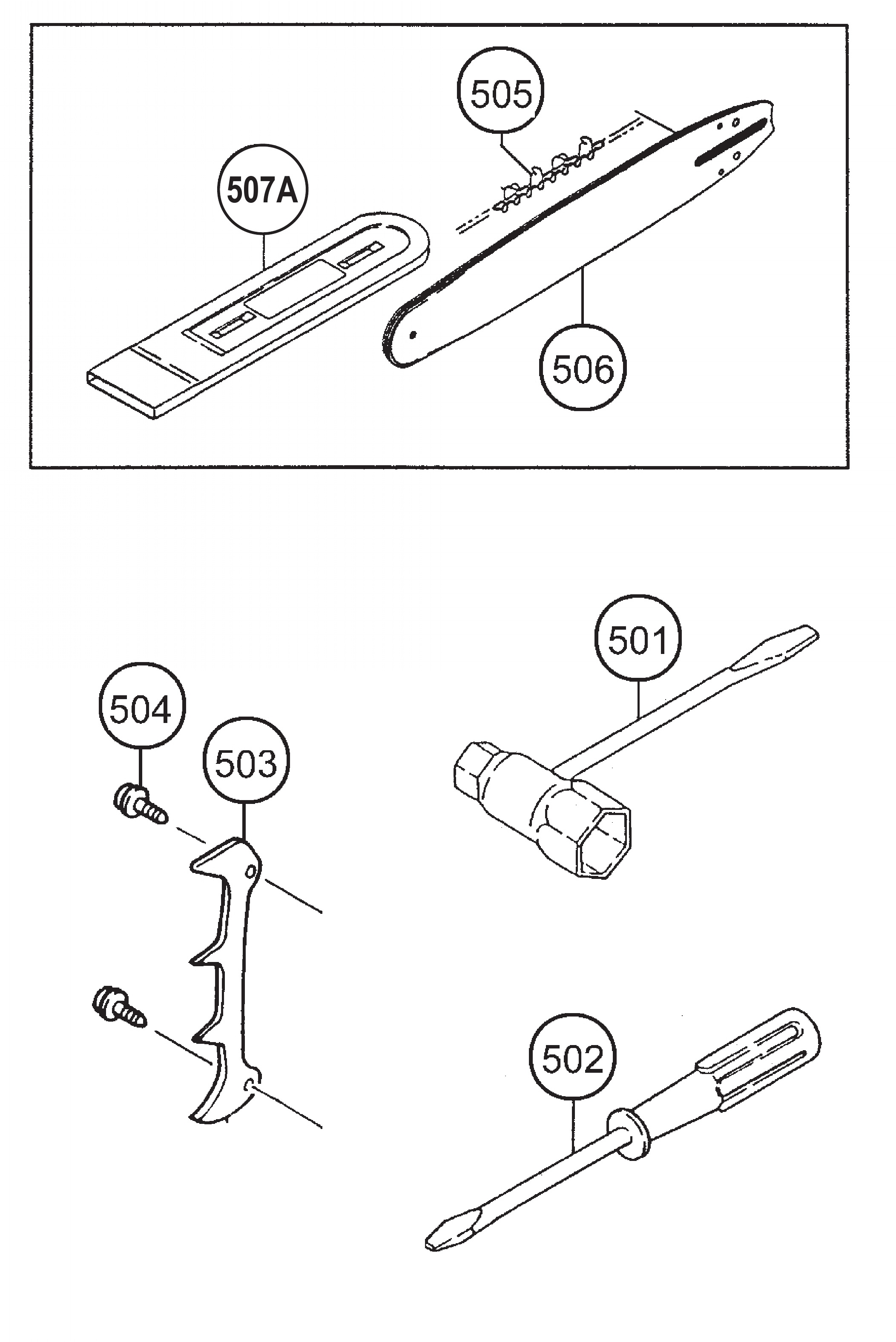 505
507A
506
501
504
503
502