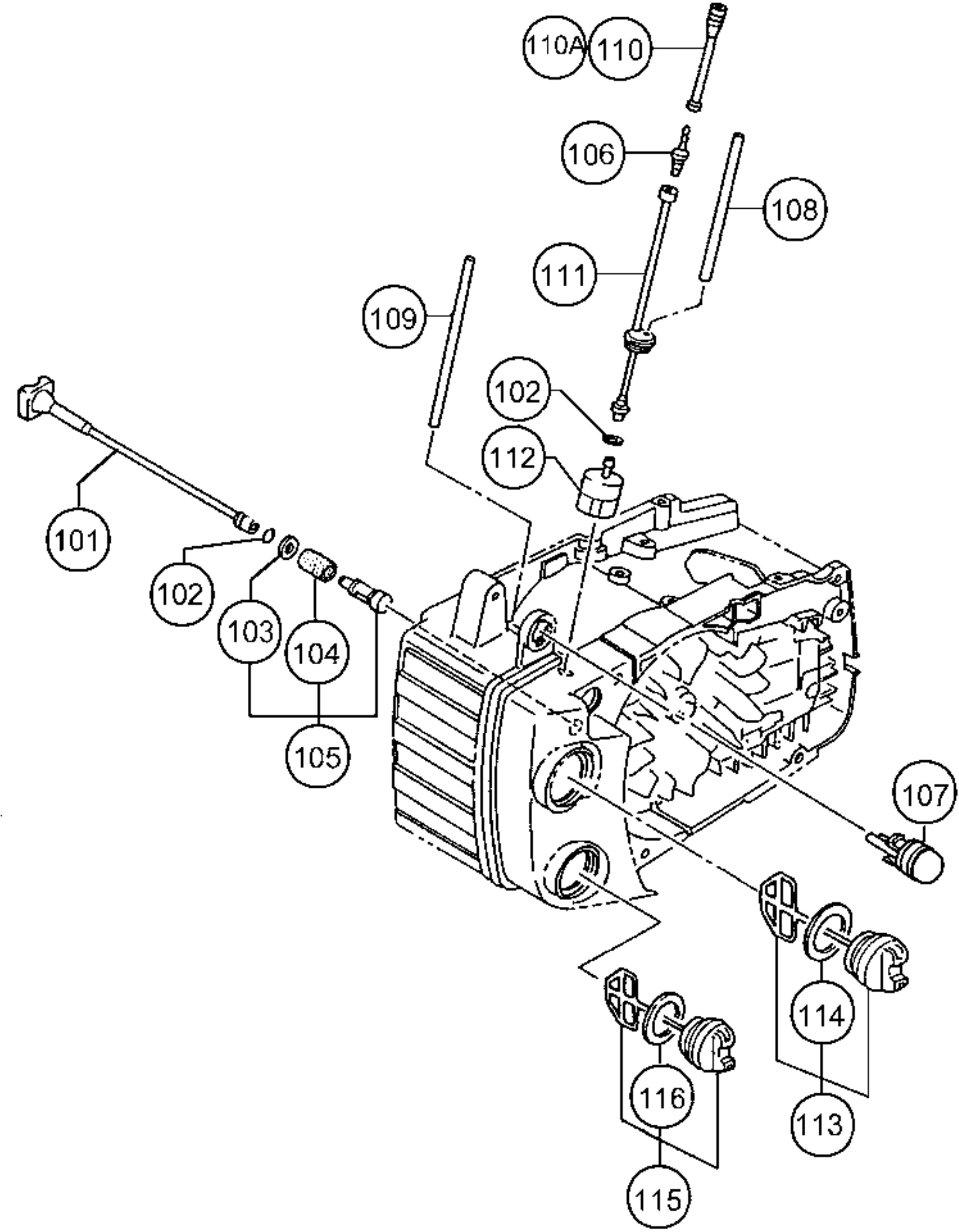 110A
110
106
108
111
109
102
112
101
102
103
104
105
107
114
113
116
115