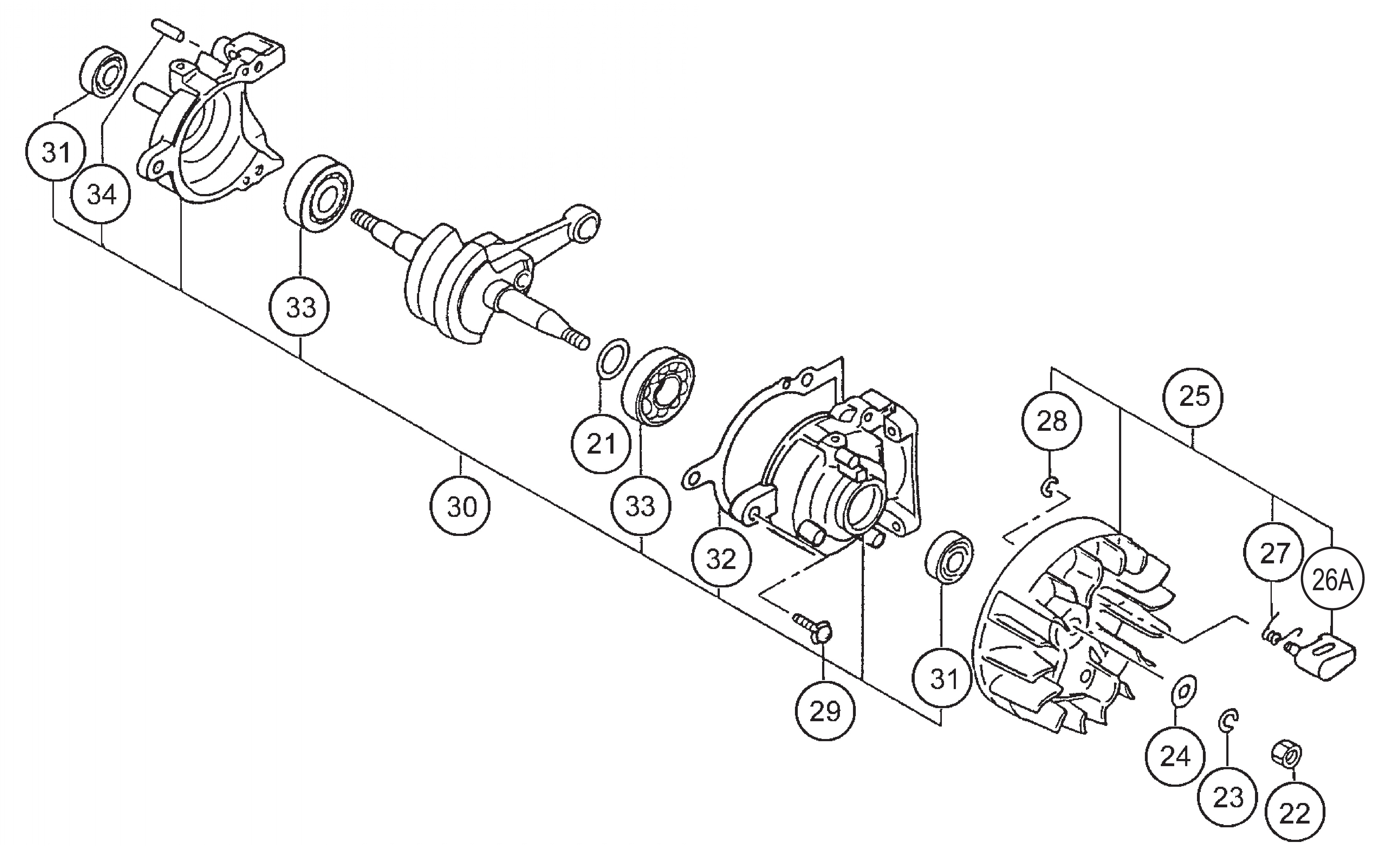 31
34
33
21
33
30
32
29
31
28
25
27
26A
24
23
22