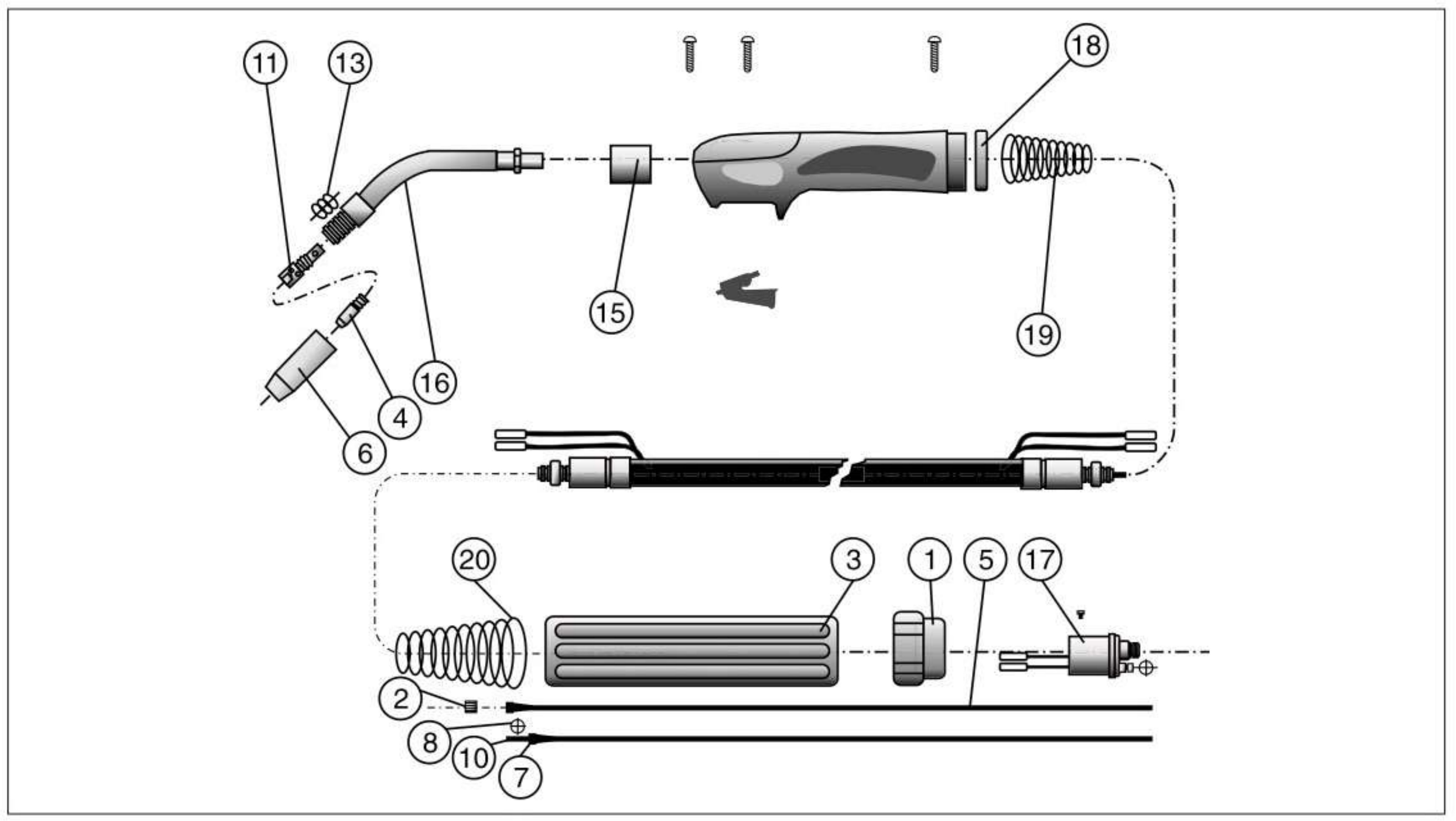 11
13
18
15
19
16
4
6
20
3
1
5
17
2
8
10
7