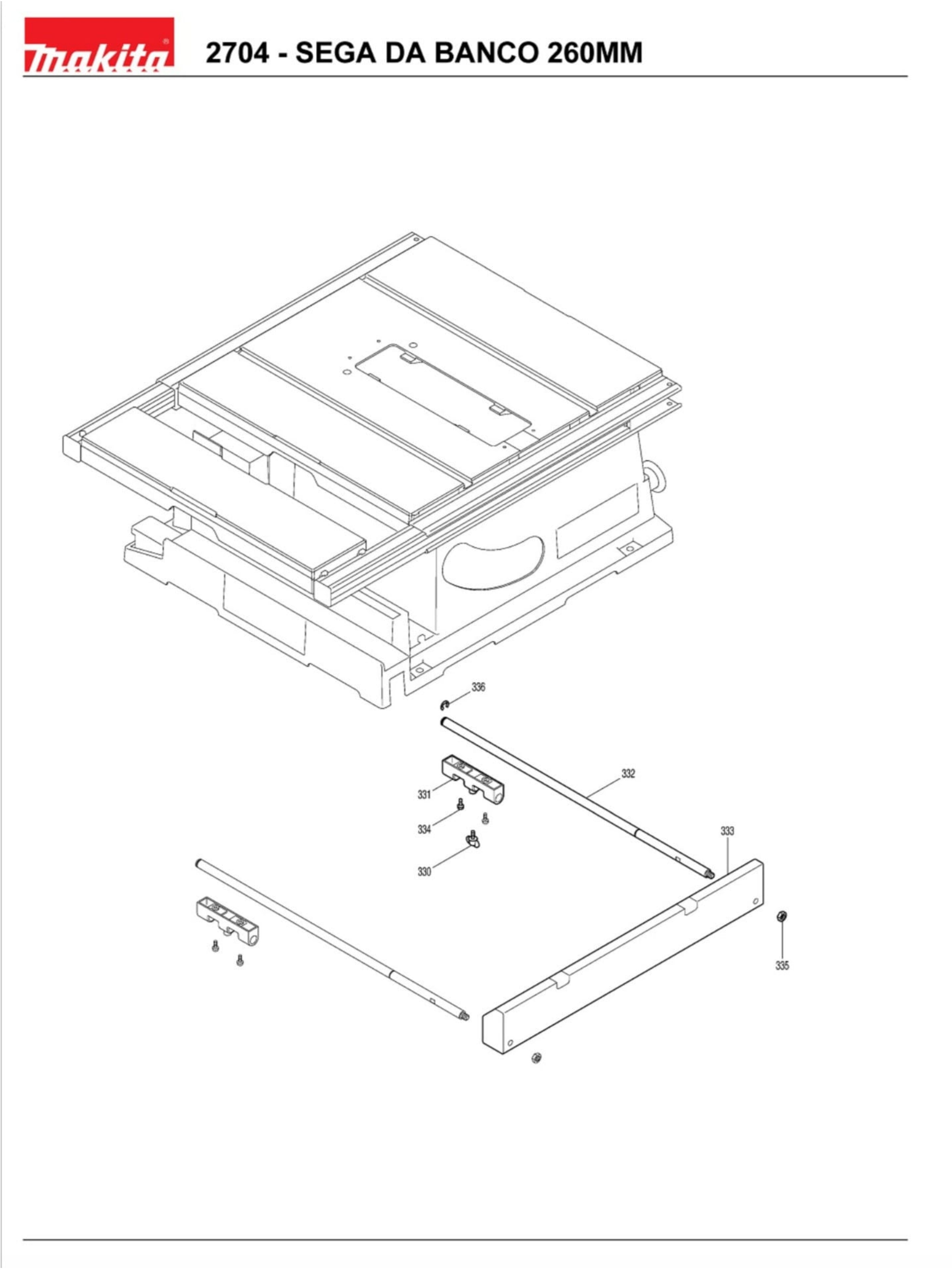 makita®

2704 - SEGA DA BANCO 260MM

336
332
331
334
333
330
335