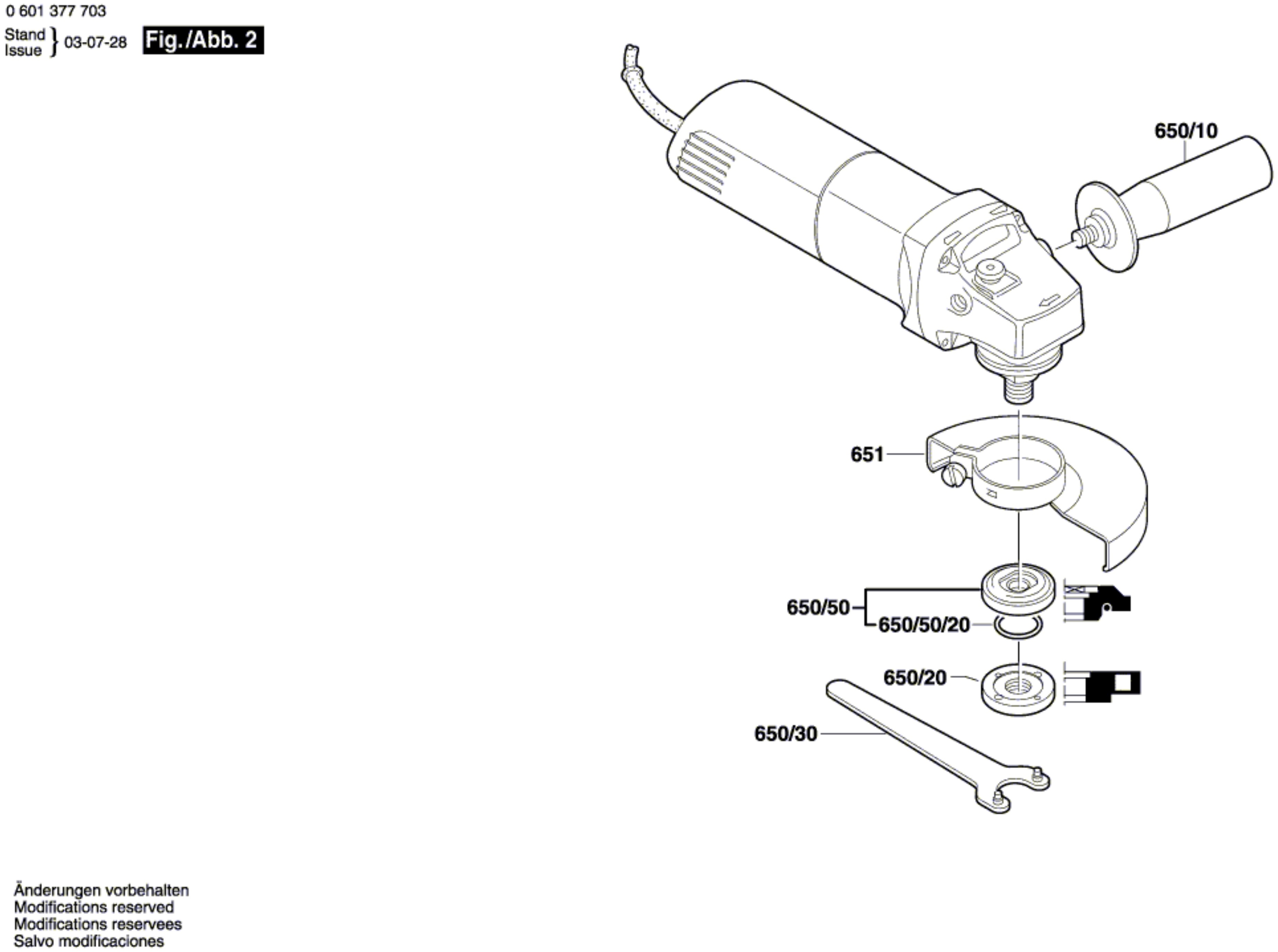 0 601 377 703

Stand
Issue } 03-07-28 Fig./Abb. 2

650/10

651

650/50

650/50/20

650/20

650/30

Änderungen vorbehalten
Modifications reserved
Modifications reservees
Salvo modificaciones