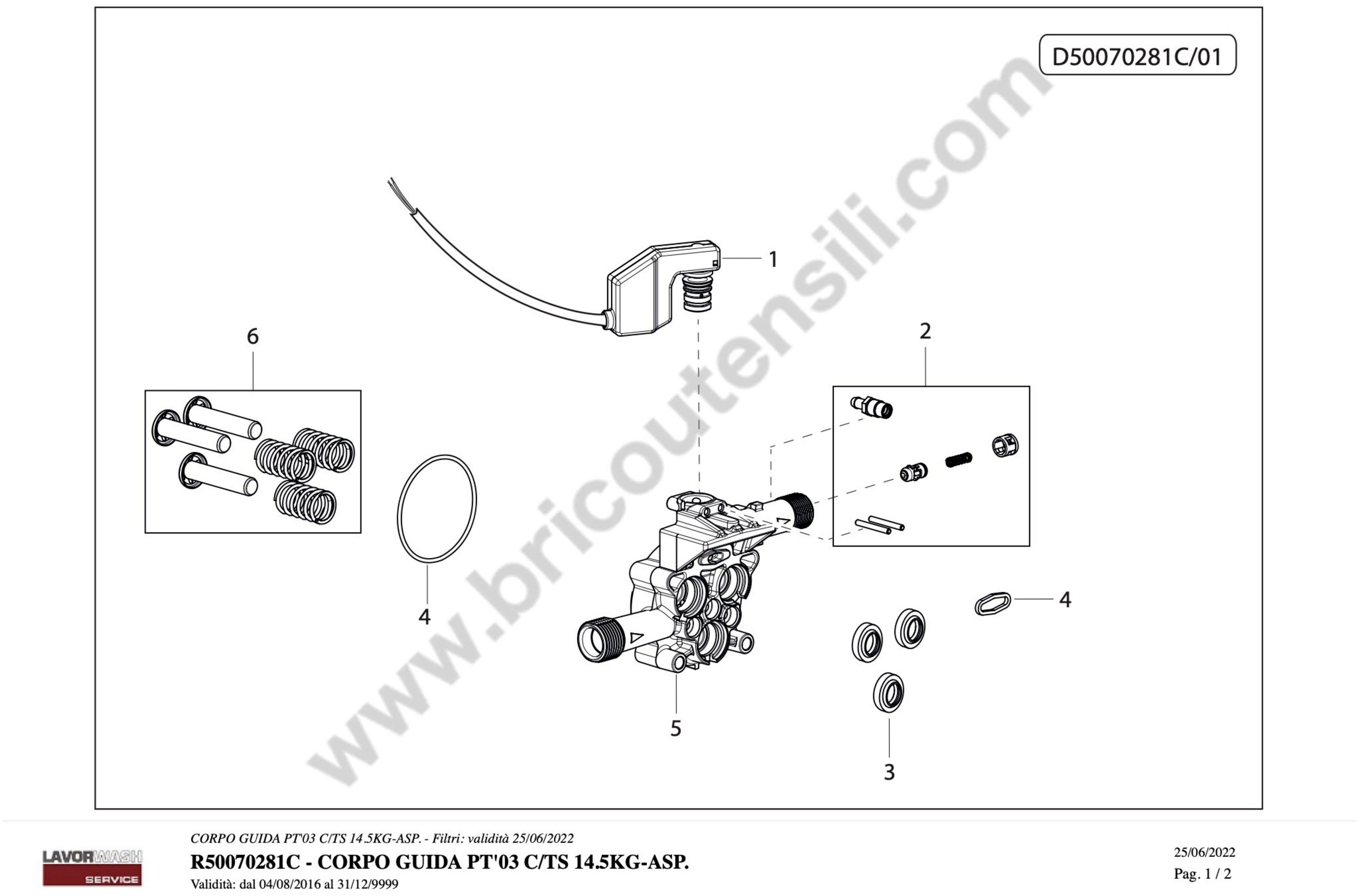 D50070281C/01

www.bricoutensili.com

1

6

2

4

4

5

3

LAVORWASH
SERVICE

CORPO GUIDA PT'03 C/TS 14.5KG-ASP. - Filtri: validità 25/06/2022

R50070281C - CORPO GUIDA PT'03 C/TS 14.5KG-ASP.

Validità: dal 04/08/2016 al 31/12/9999

25/06/2022

Pag. 1 / 2