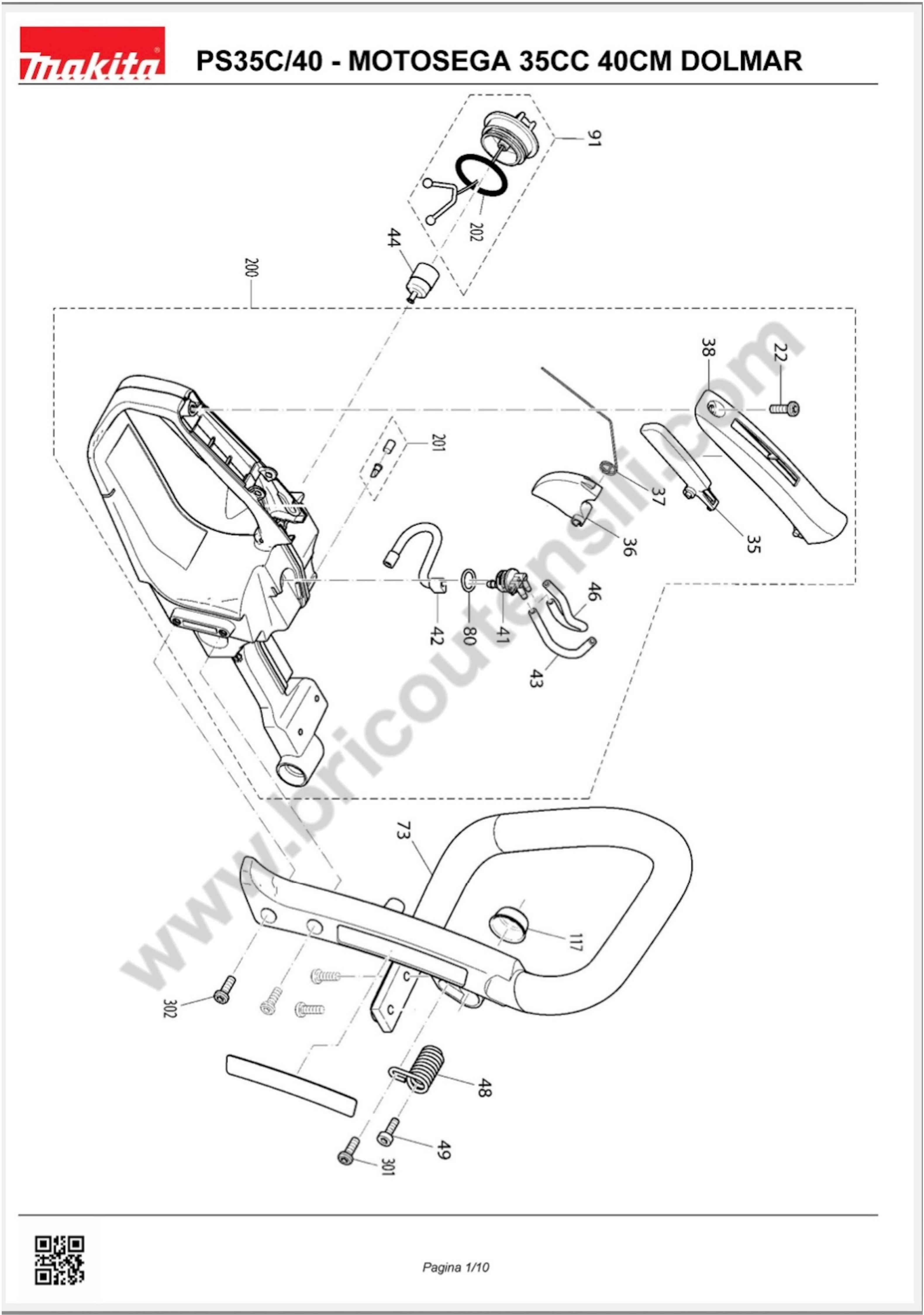 makita
PS35C/40 - MOTOSEGA 35CC 40CM DOLMAR

91
202
44
200
38
22
201
37
36
35
46
42
80
41
43
www.bricoutensili.com
73
117
302
48
49
301

Pagina 1/10