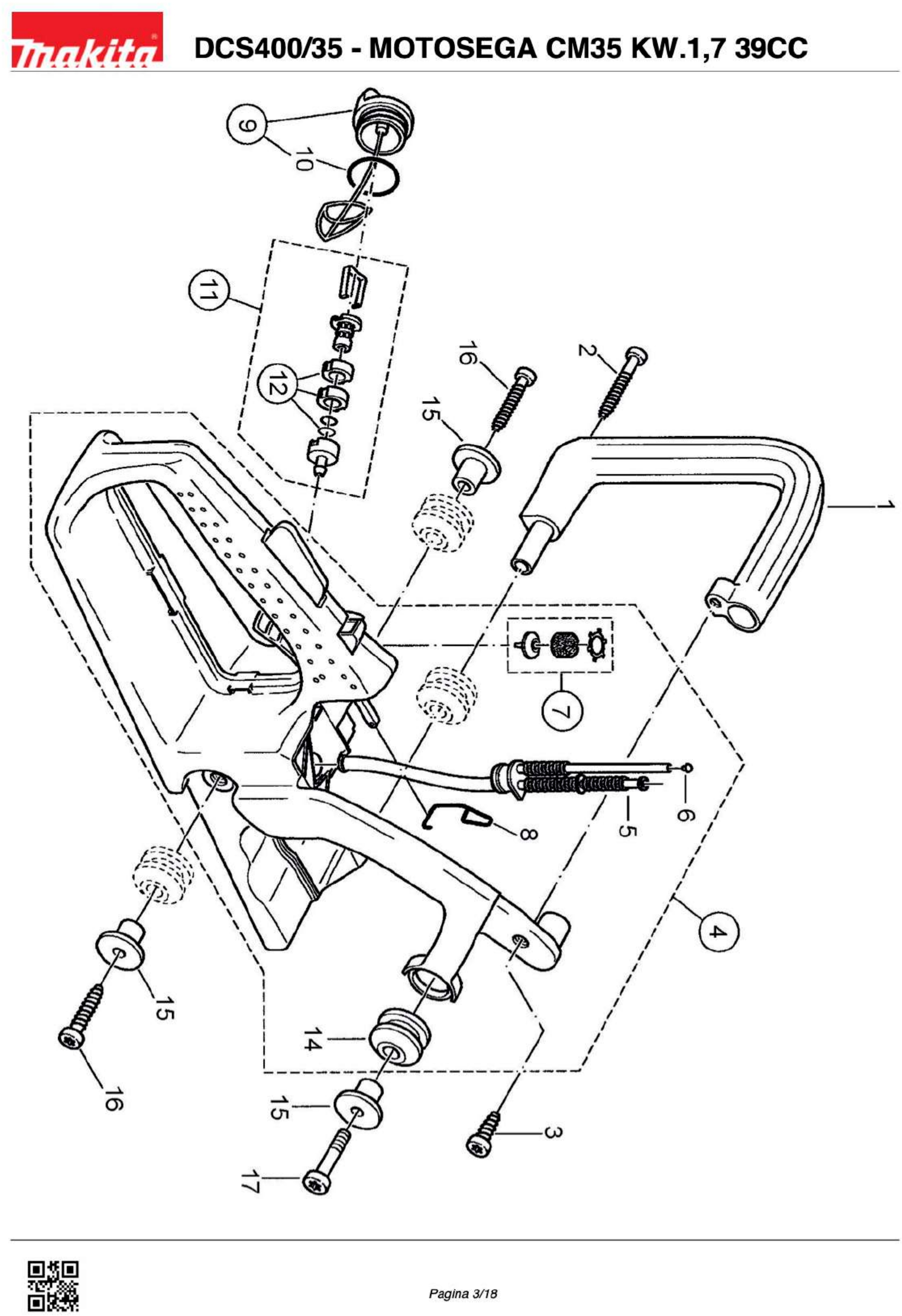 makita

DCS400/35 - MOTOSEGA CM35 KW.1,7 39CC

9
10
11
12
16
15
2
1
7
6
5
8
4
15
16
14
15
17
3

Pagina 3/18