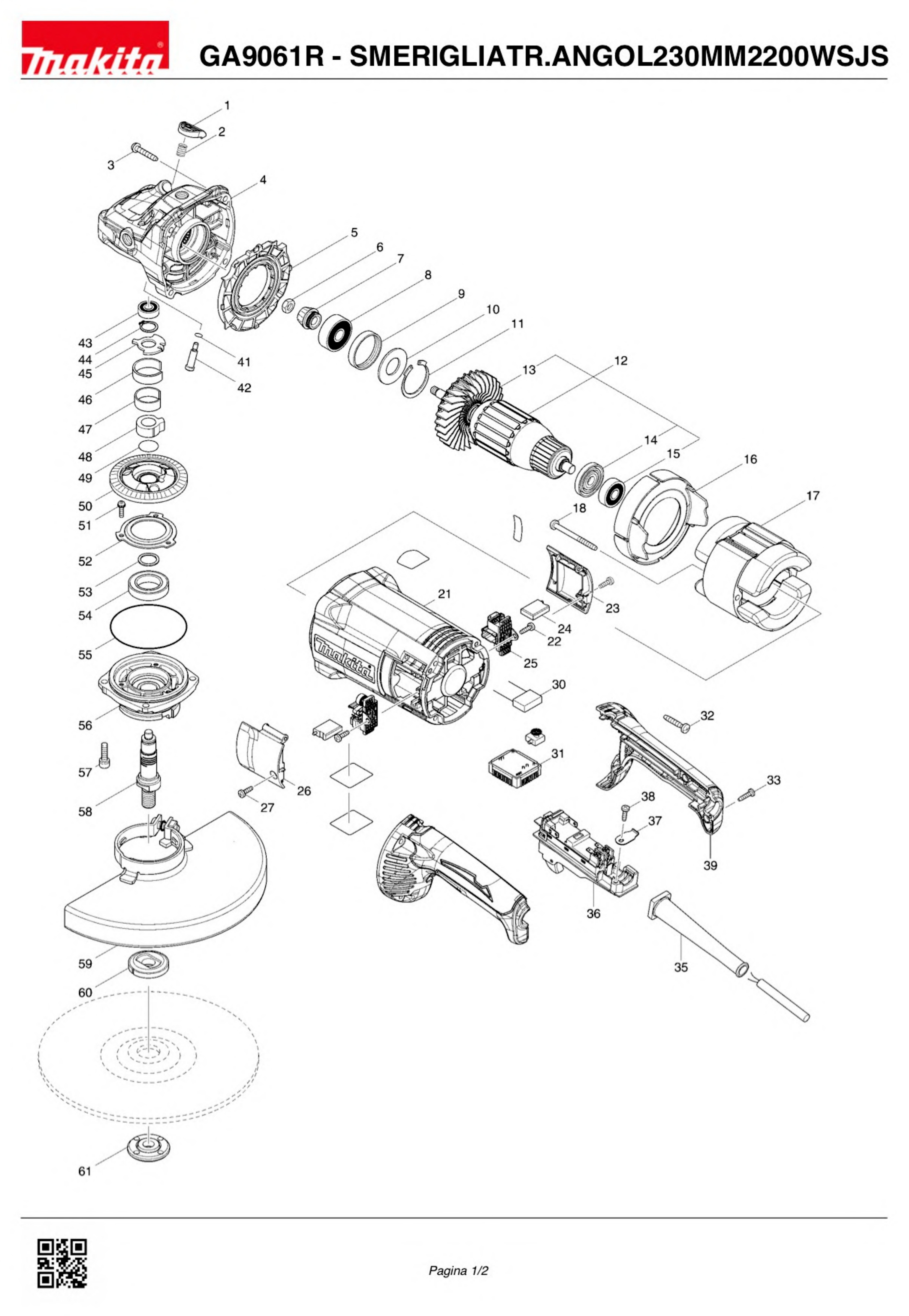 makita

GA9061R - SMERIGLIATR.ANGOL230MM2200WSJS

1
2
3
4
5
6
7
8
9
10
11
12
13
14
15
16
17
18
21
22
23
24
25
26
27
30
31
32
33
35
36
37
38
39
41
42
43
44
45
46
47
48
49
50
51
52
53
54
55
56
57
58
59
60
61

makita

Pagina 1/2