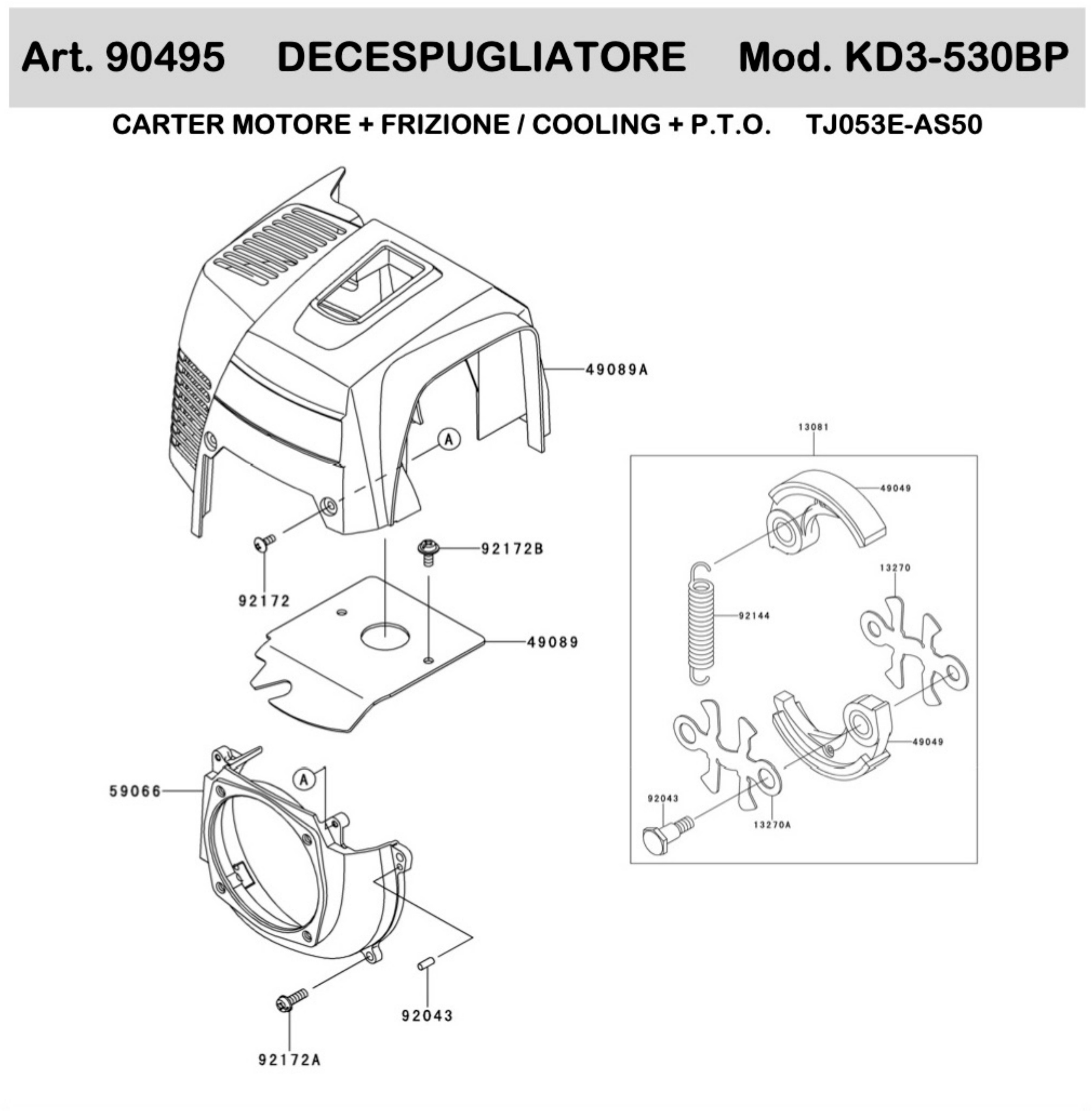 Art. 90495 DECESPUGLIATORE Mod. KD3-530BP

CARTER MOTORE + FRIZIONE / COOLING + P.T.O. TJ053E-AS50

49089A

A

92172

92172B

49089

59066

A

92043

92172A

13081

49049

13270

92144

49049

92043

13270A