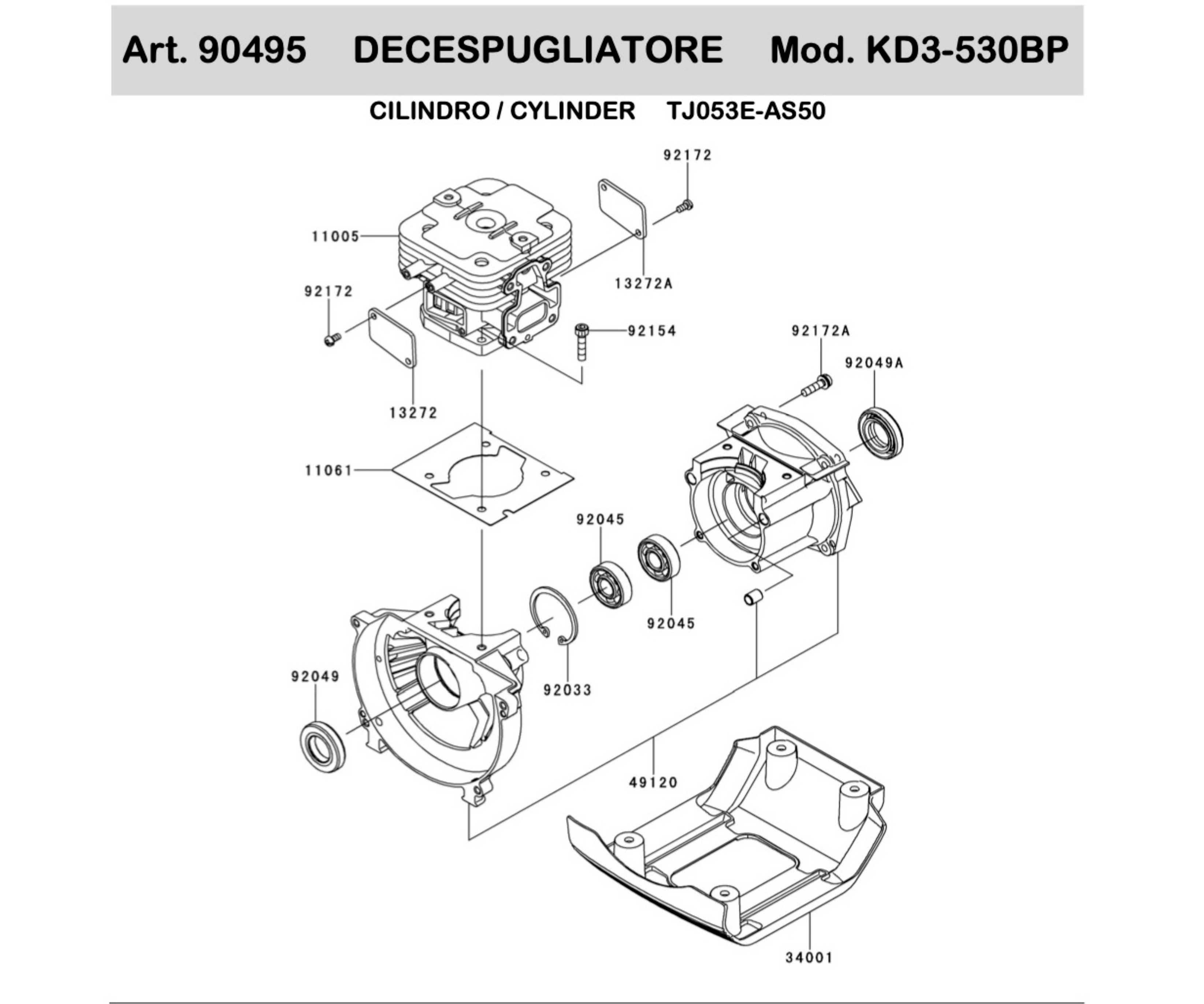 Art. 90495 DECESPUGLIATORE Mod. KD3-530BP

CILINDRO / CYLINDER TJ053E-AS50

92172
11005
13272A
92172
92154
92172A
92049A
13272
11061
92045
92045
92033
92049
49120
34001