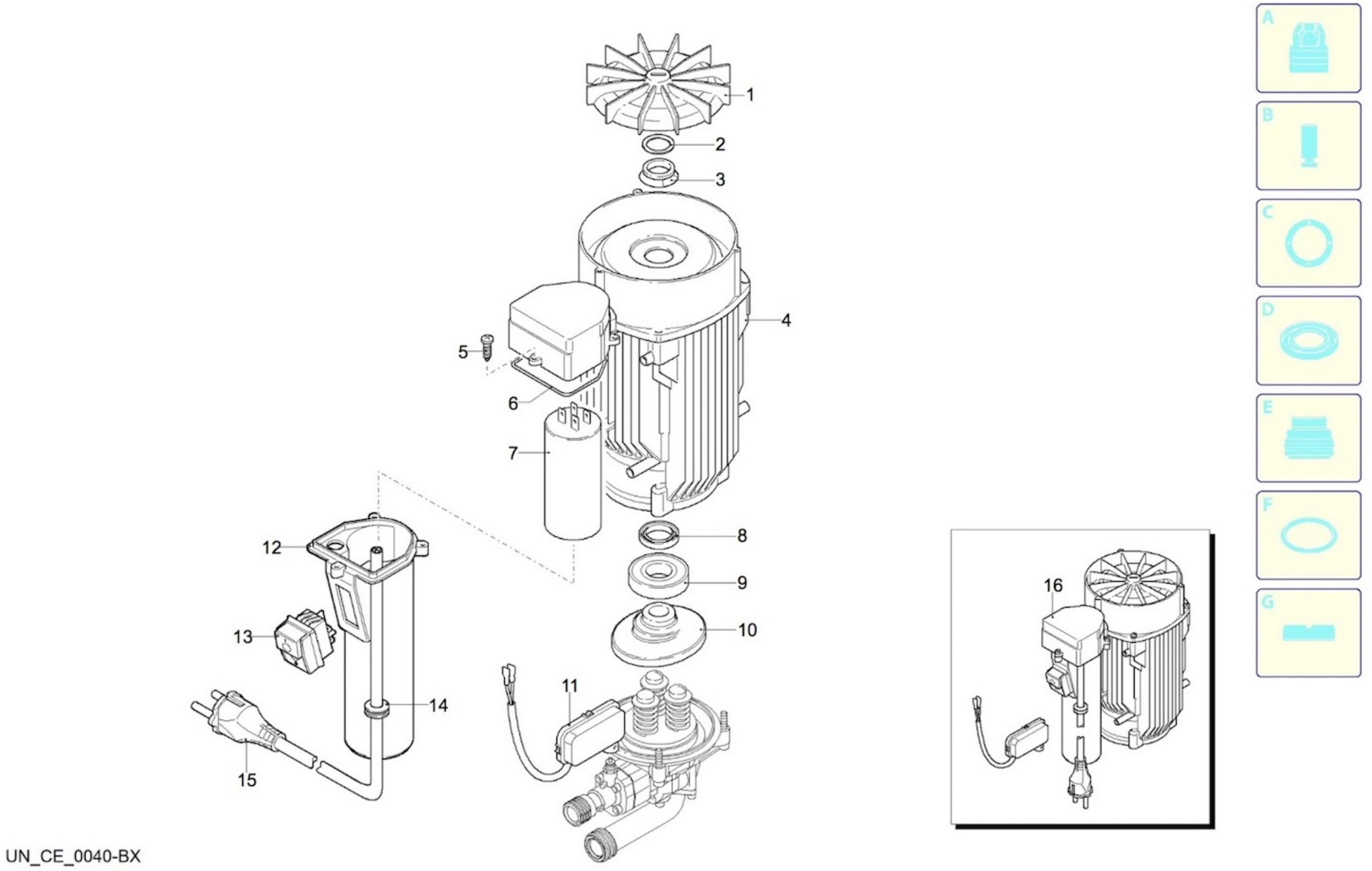 1
2
3
4
5
6
7
8
9
10
11
12
13
14
15
16
A
B
C
D
E
F
G
UN_CE_0040-BX