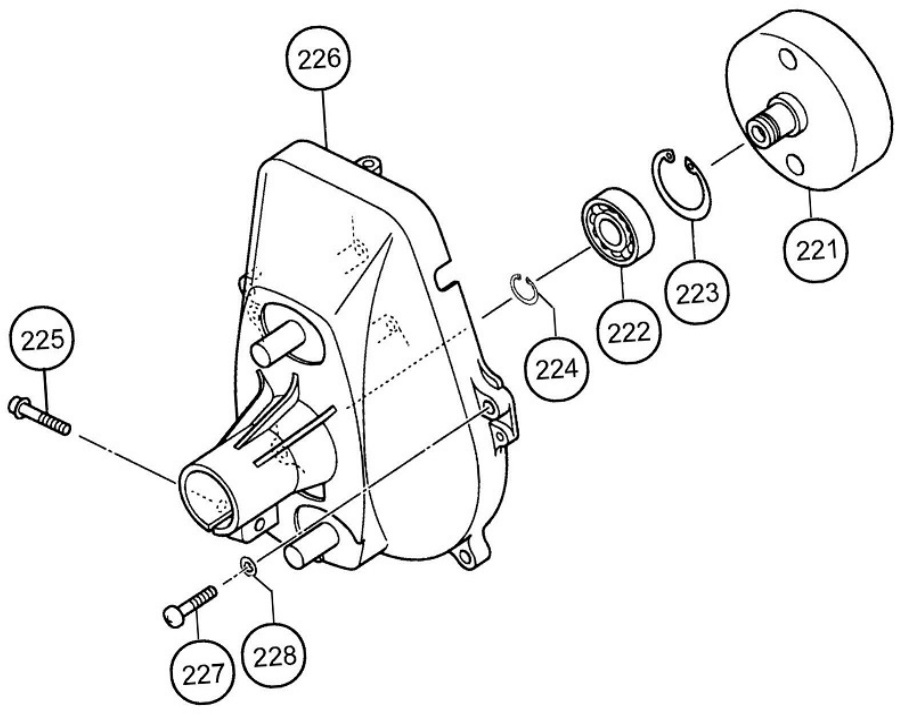 226

221

223

222

224

225

227

228