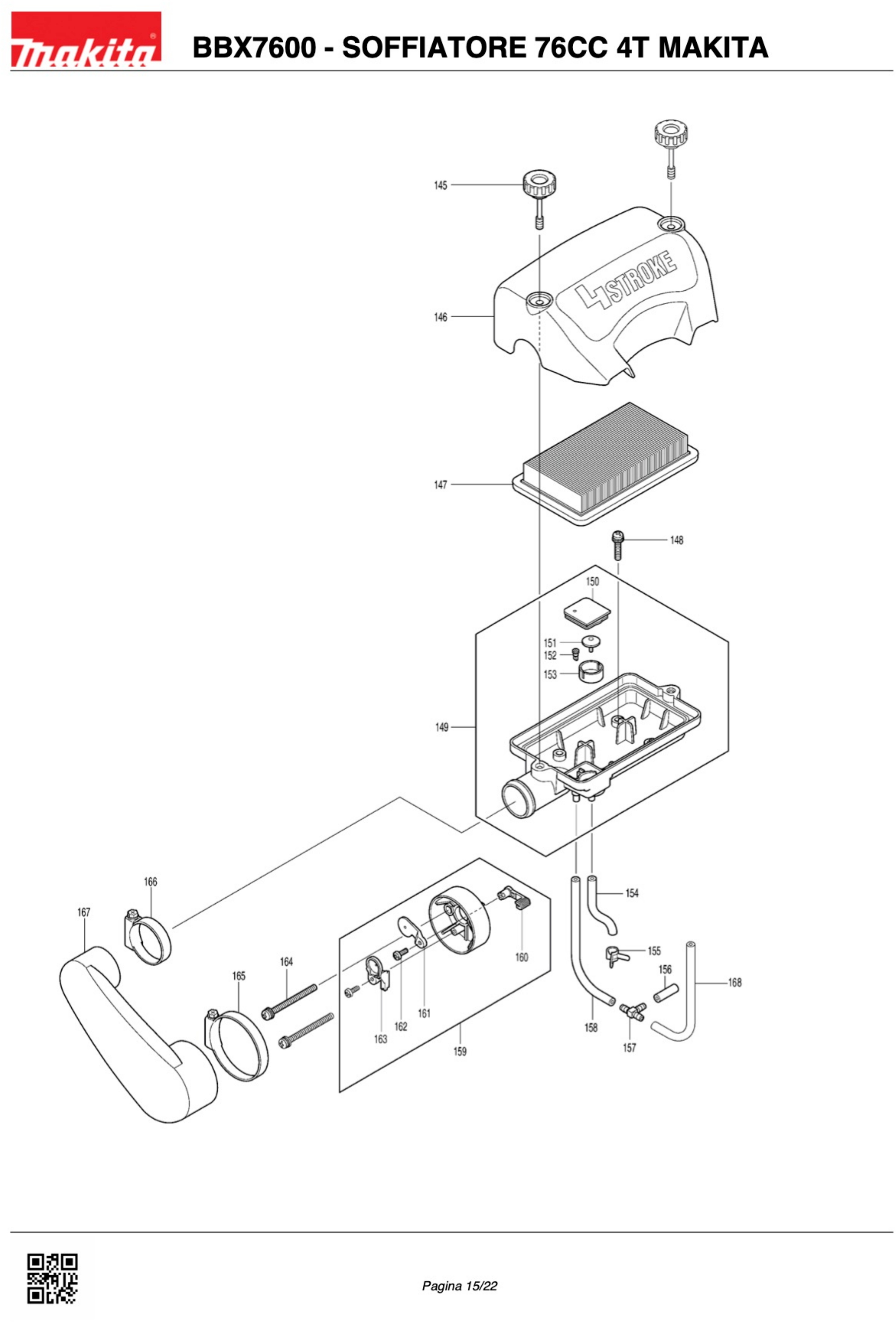 makita®

BBX7600 - SOFFIATORE 76CC 4T MAKITA

145

146

4STROKE

147

148

150

151

152

153

149

166

167

164

165

160

161

162

163

159

154

155

156

168

158

157

Pagina 15/22