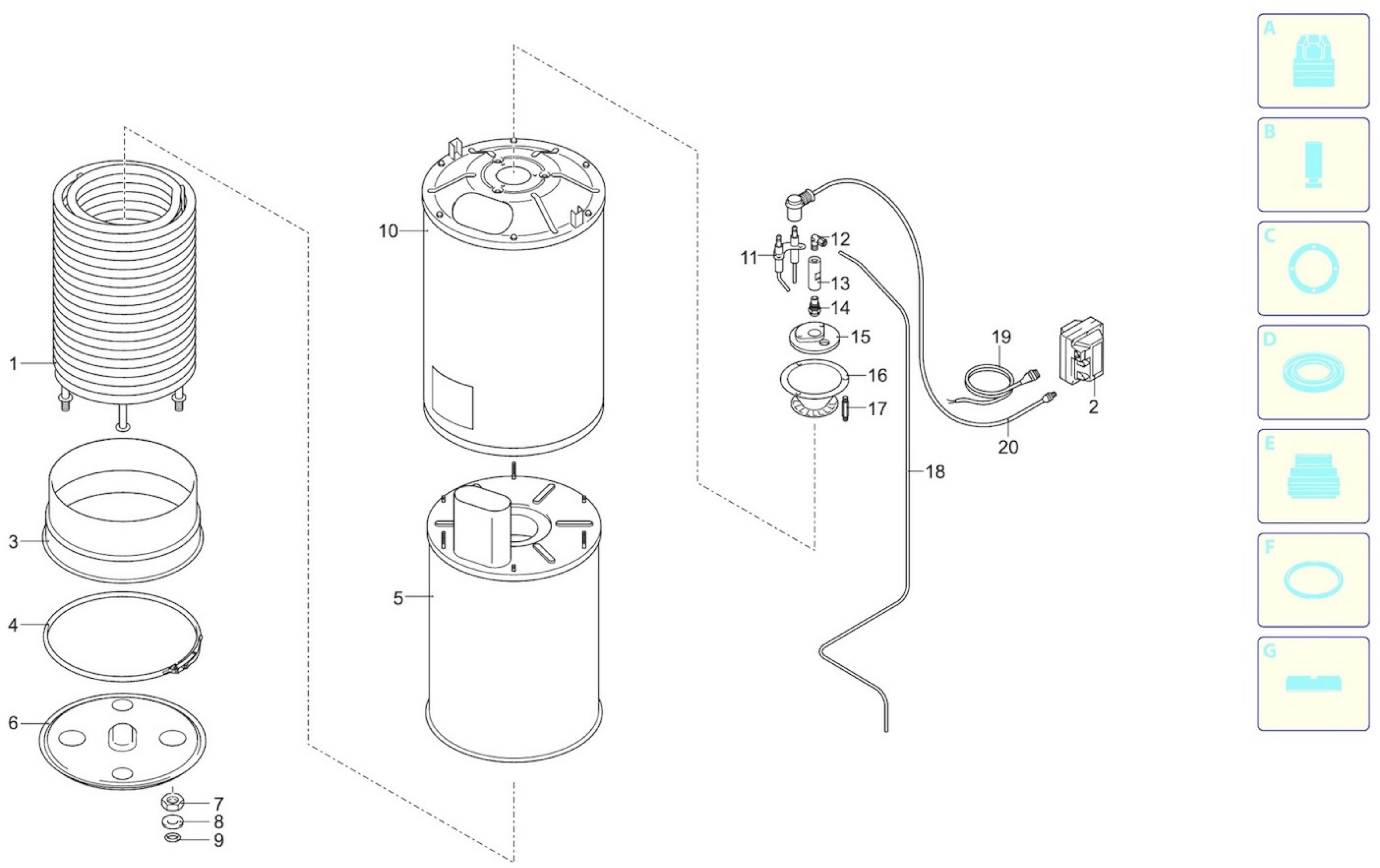 1
3
4
6
7
8
9
10
5
11
12
13
14
15
16
17
18
19
20
2
A
B
C
D
E
F
G